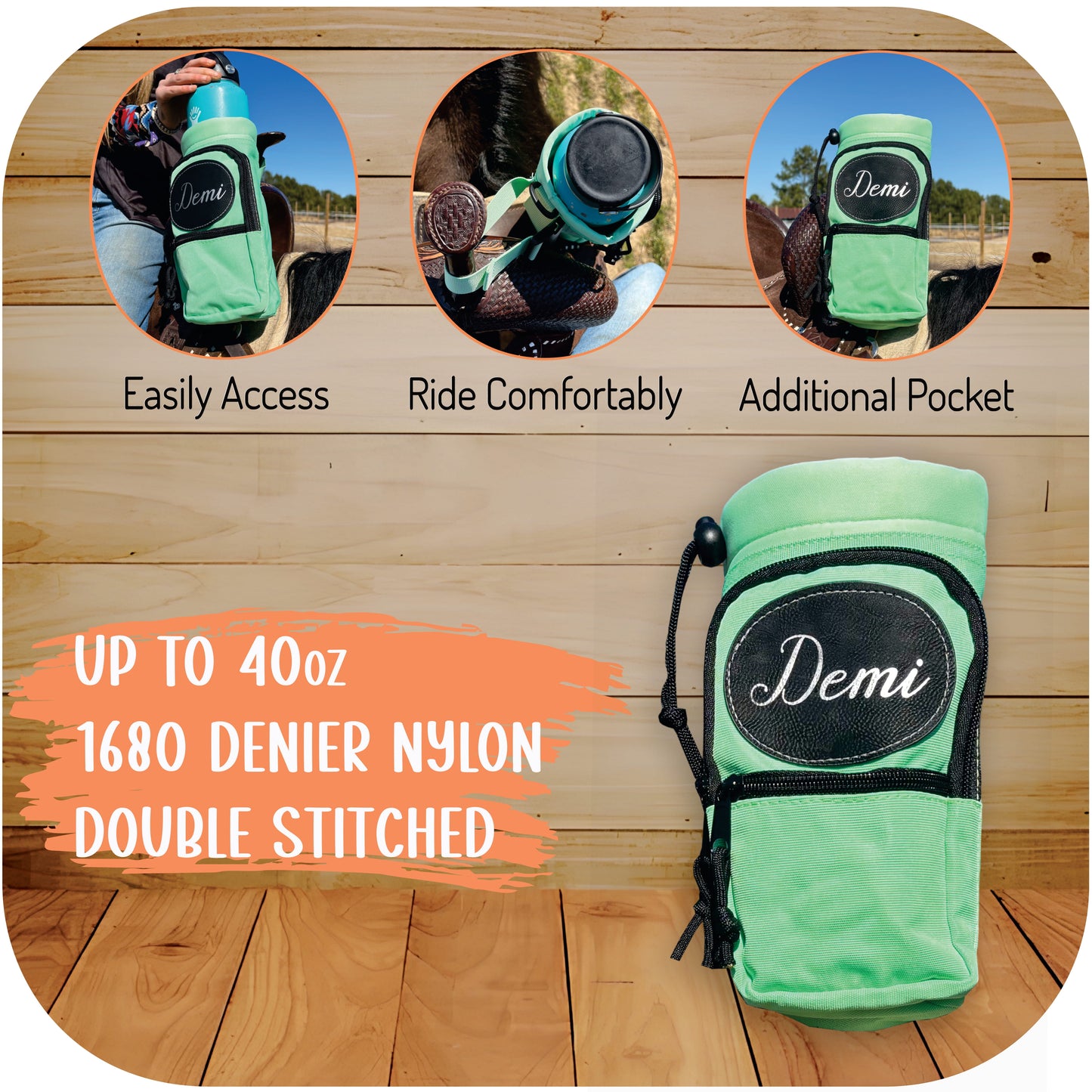 Demi

Demi

Easily Access

Ride Comfortably

Additional Pocket

UP TO 40oz
1680 DENIER NYLON
DOUBLE STITCHED

Demi