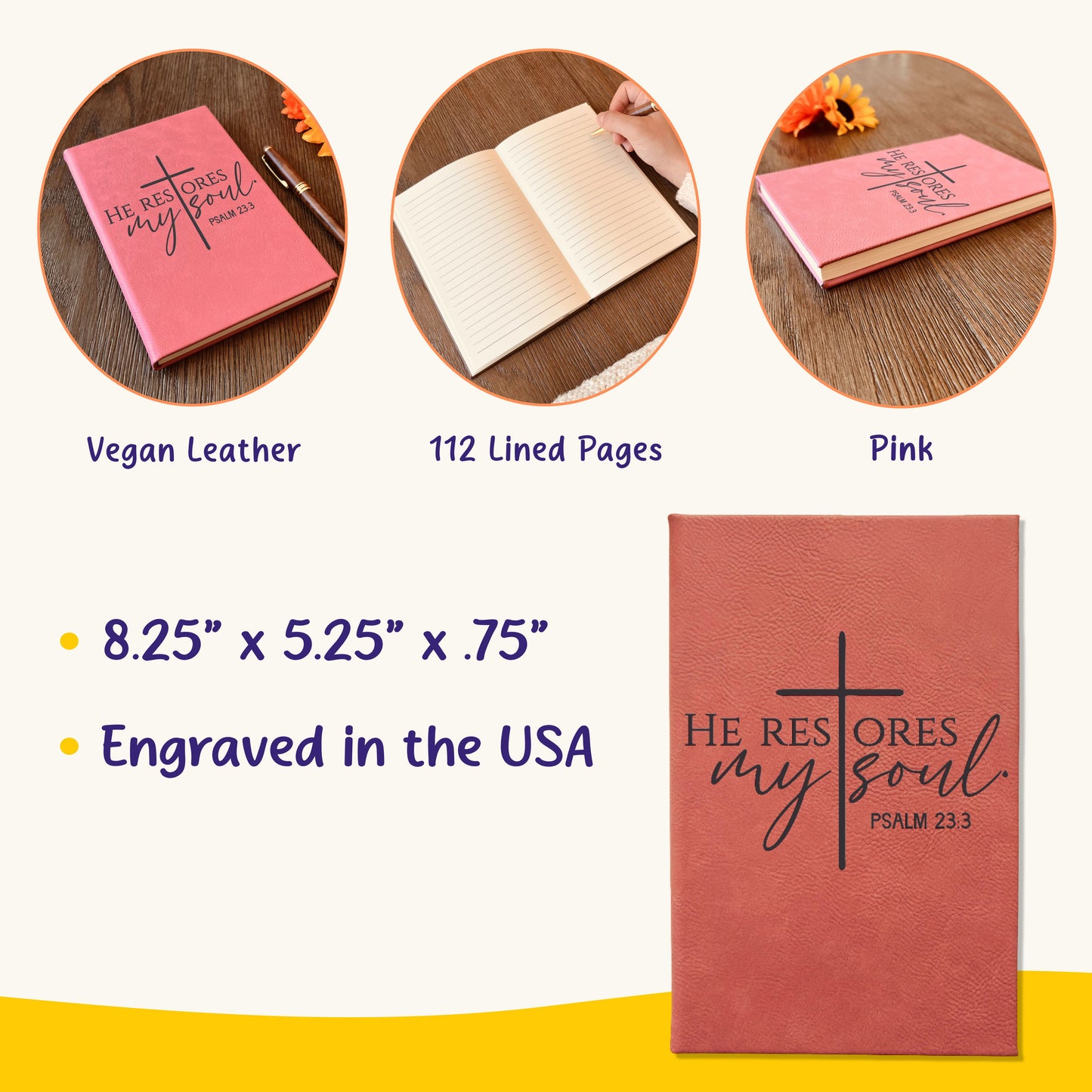 HE RESTORES my soul. PSALM 23:3

HE RESTORES my soul. PSALM 23:3

Vegan Leather

112 Lined Pages

Pink

• 8.25” x 5.25” x .75”

• Engraved in the USA

HE RESTORES my soul. PSALM 23:3