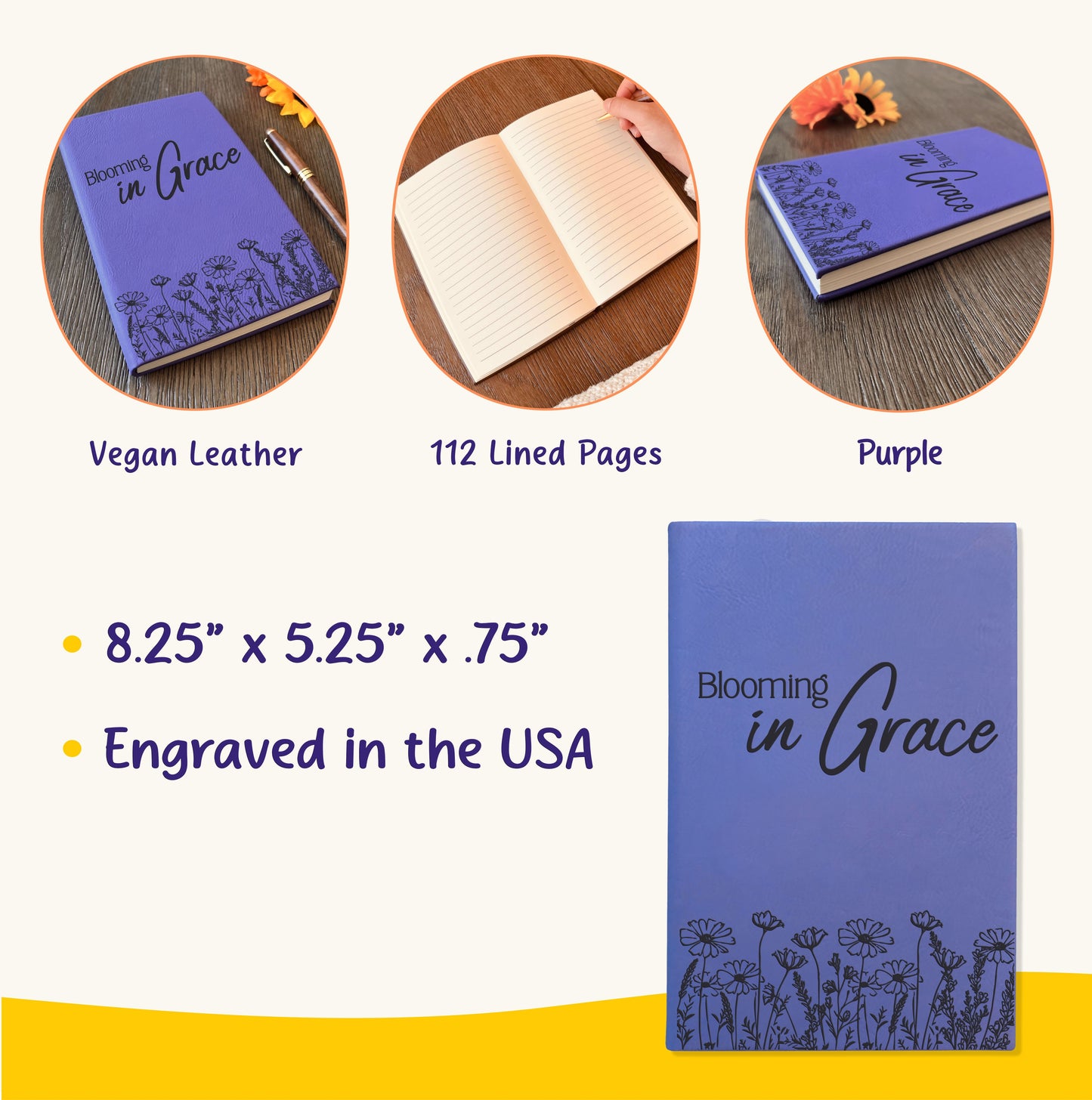 Blooming in Grace

Blooming in Grace

Vegan Leather

112 Lined Pages

Purple

• 8.25” x 5.25” x .75”

• Engraved in the USA

Blooming in Grace