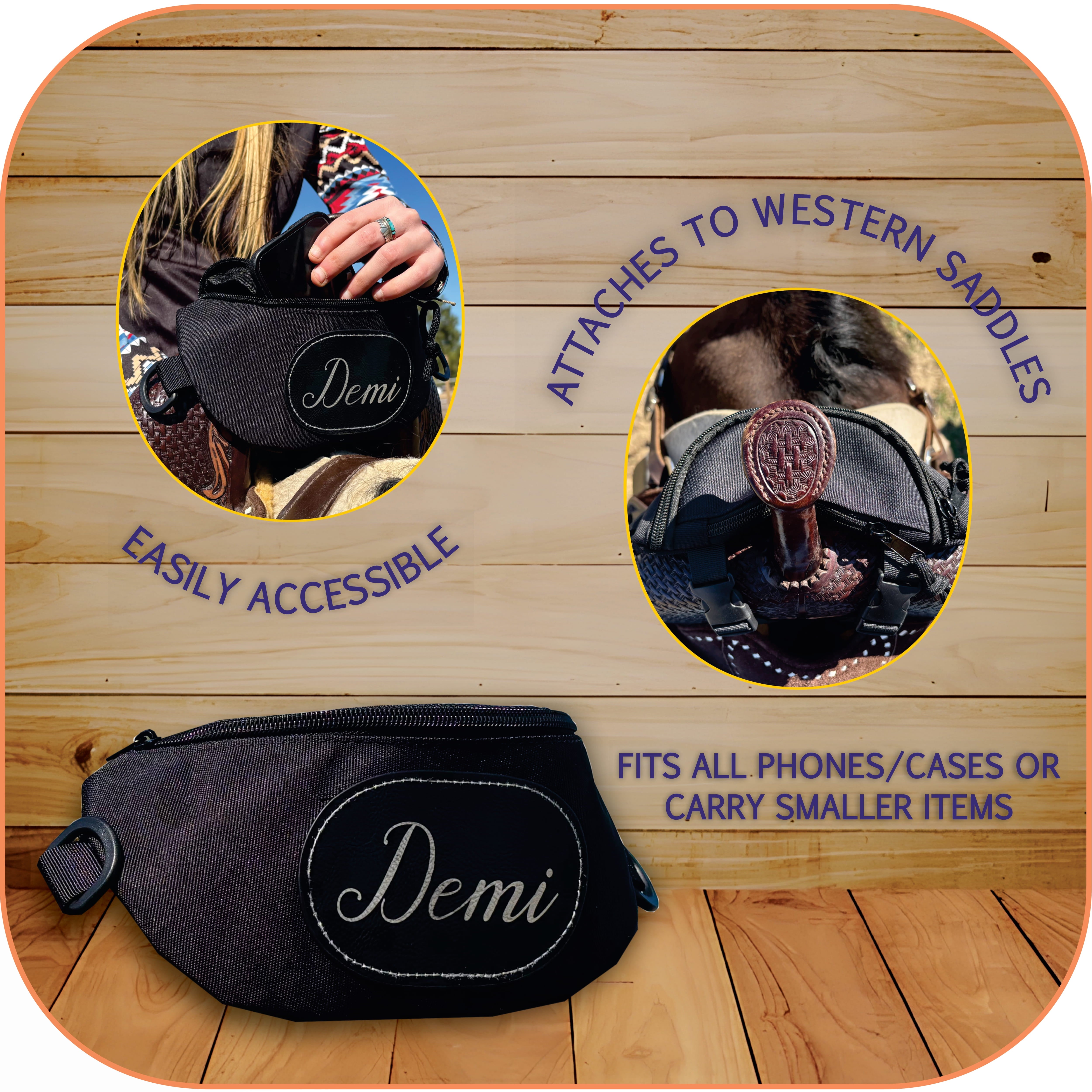 Demi

ATTACHES TO WESTERN SADDLES

EASILY ACCESSIBLE

FITS ALL PHONES/CASES OR CARRY SMALLER ITEMS

Demi