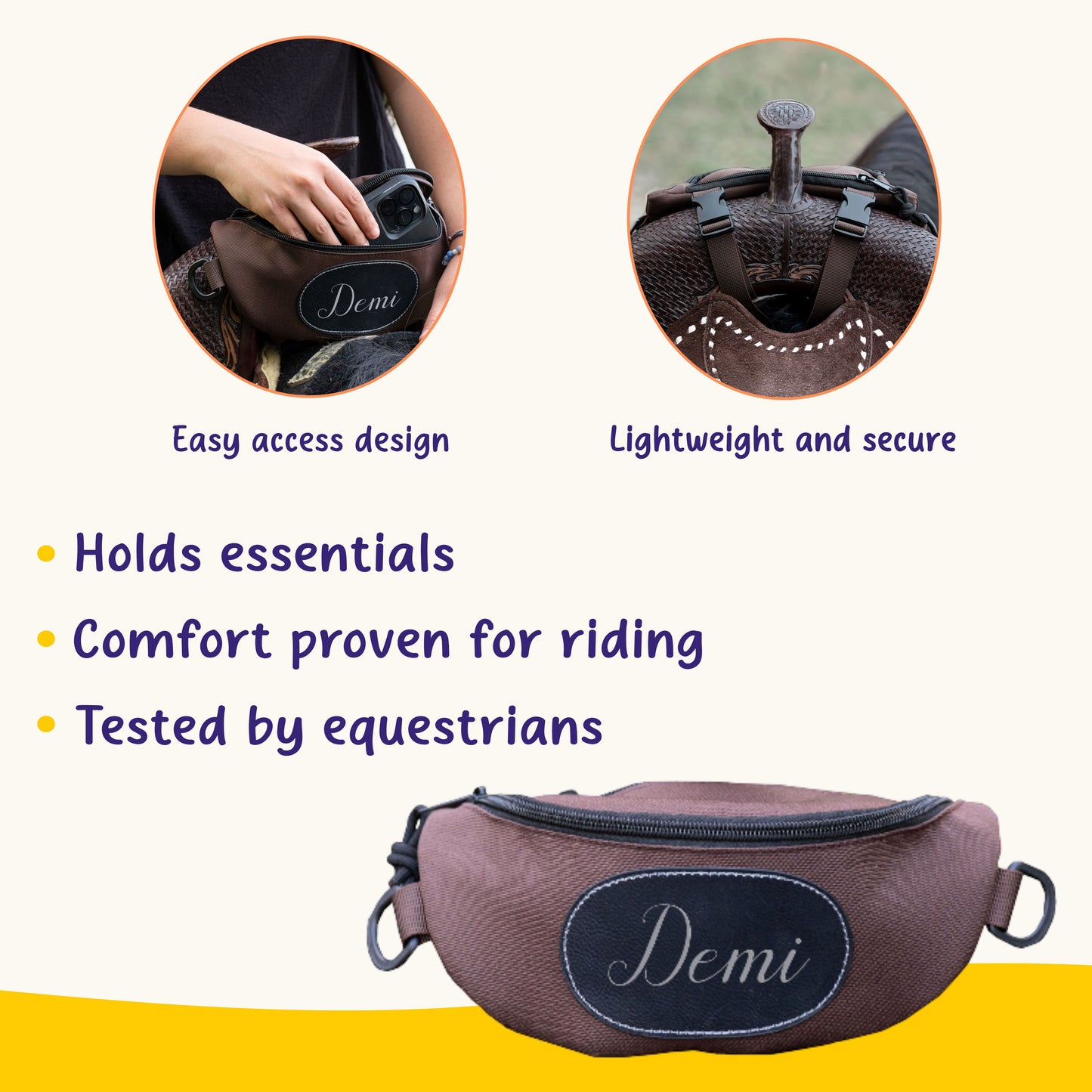 Demi

Easy access design

Lightweight and secure

• Holds essentials
• Comfort proven for riding
• Tested by equestrians

Demi