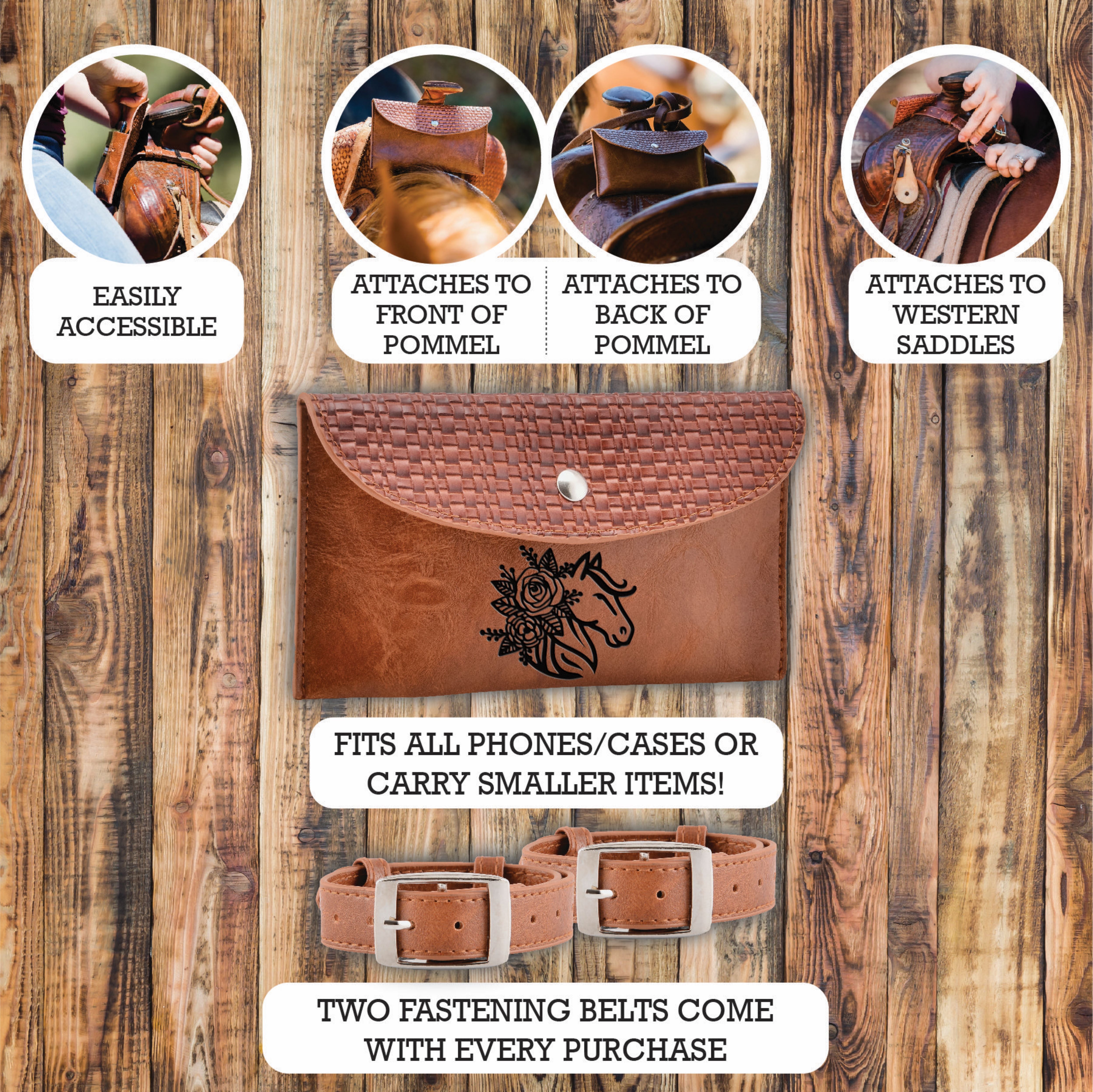 EASILY ACCESSIBLE

ATTACHES TO FRONT OF POMMEL

ATTACHES TO BACK OF POMMEL

ATTACHES TO WESTERN SADDLES

FITS ALL PHONES/CASES OR CARRY SMALLER ITEMS!

TWO FASTENING BELTS COME WITH EVERY PURCHASE