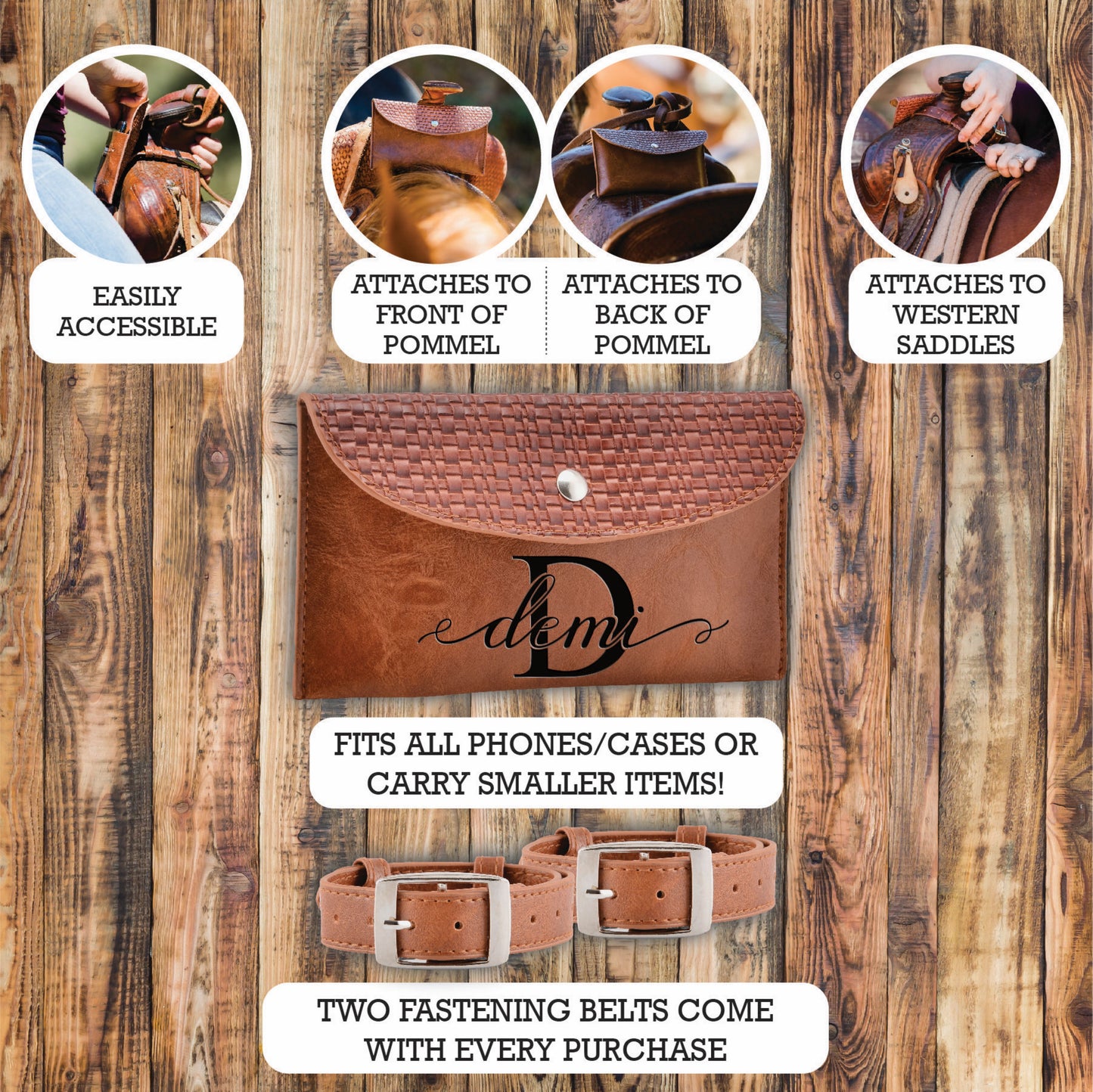 EASILY ACCESSIBLE

ATTACHES TO FRONT OF POMMEL

ATTACHES TO BACK OF POMMEL

ATTACHES TO WESTERN SADDLES

D demi

FITS ALL PHONES/CASES OR CARRY SMALLER ITEMS!

TWO FASTENING BELTS COME WITH EVERY PURCHASE