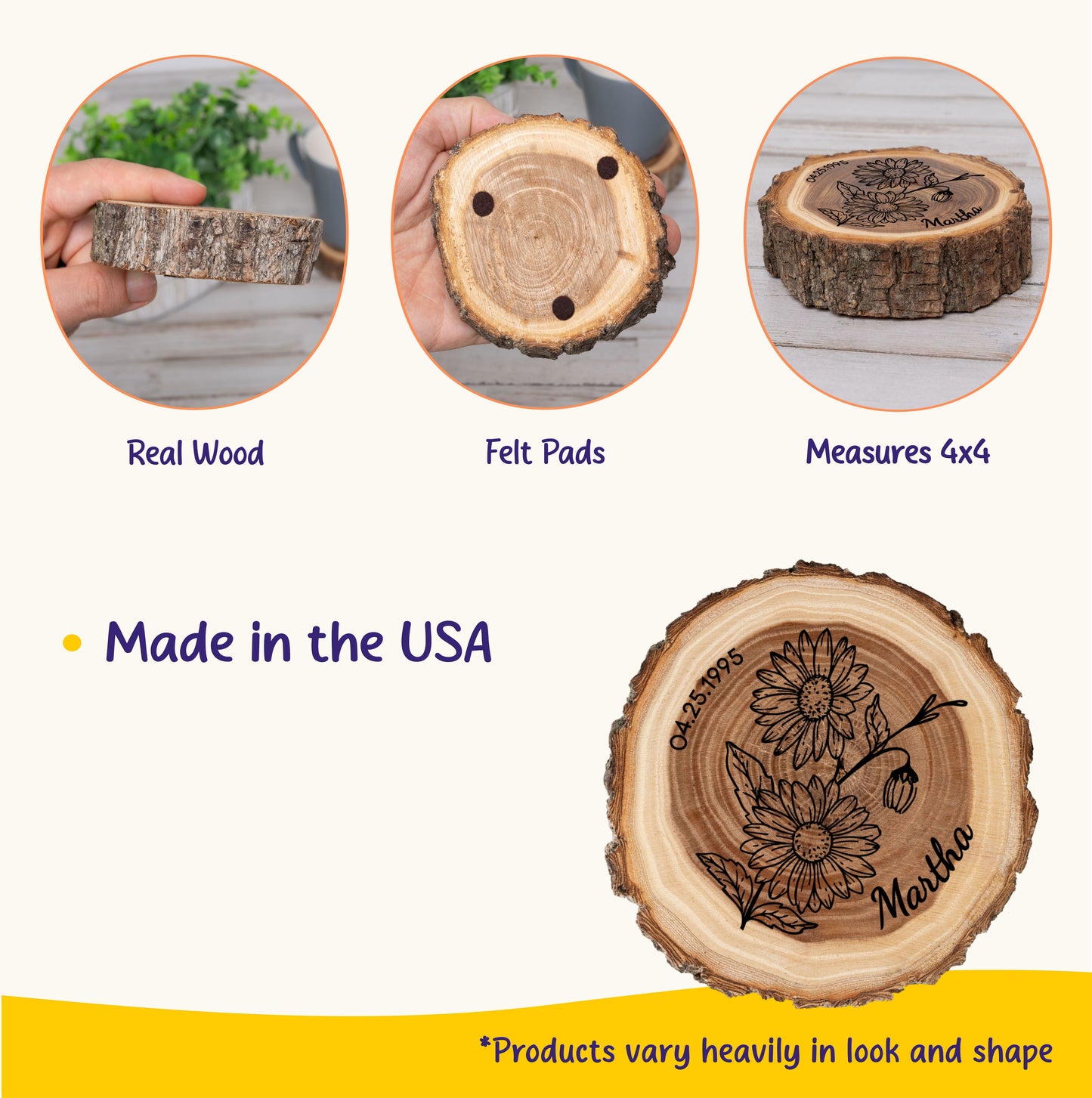 04.25.1995
Martha

Real Wood

Felt Pads

Measures 4x4

• Made in the USA

04.25.1995
Martha

*Products vary heavily in look and shape