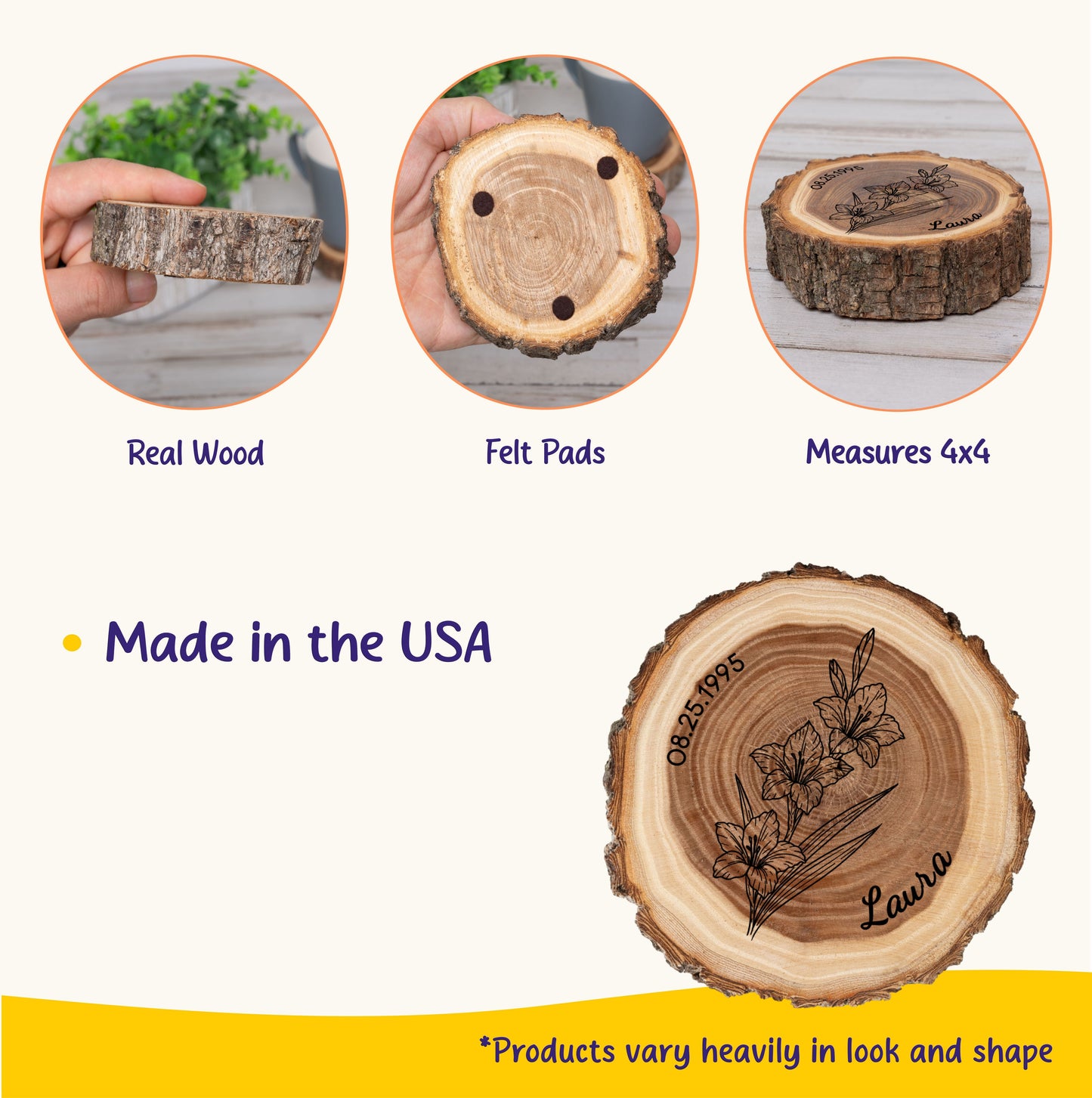 08.25.1995
Laura

Real Wood

Felt Pads

Measures 4x4

• Made in the USA

08.25.1995
Laura

*Products vary heavily in look and shape