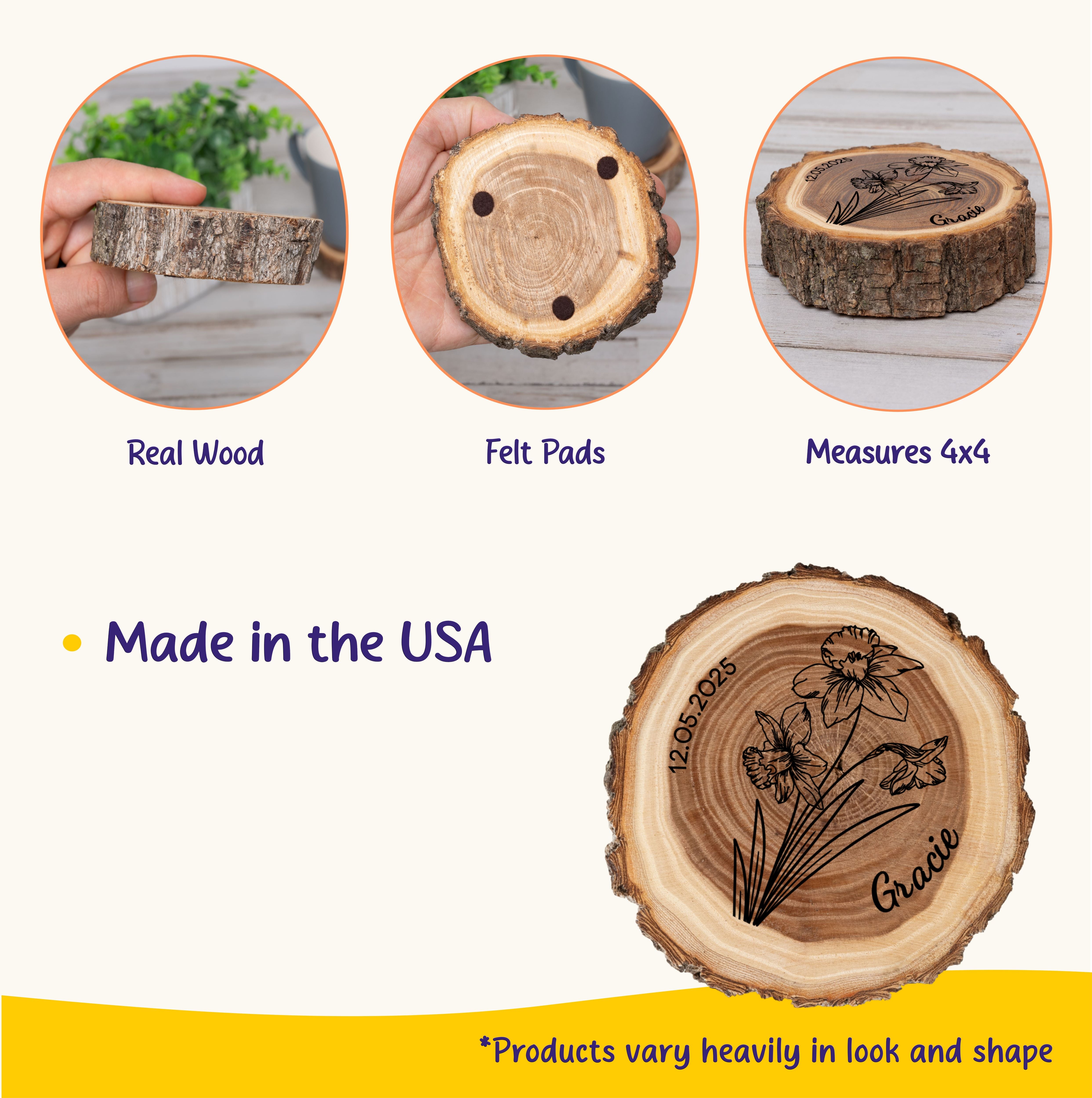 12.05.2025
Gracie

Real Wood

Felt Pads

Measures 4x4

• Made in the USA

12.05.2025
Gracie

*Products vary heavily in look and shape