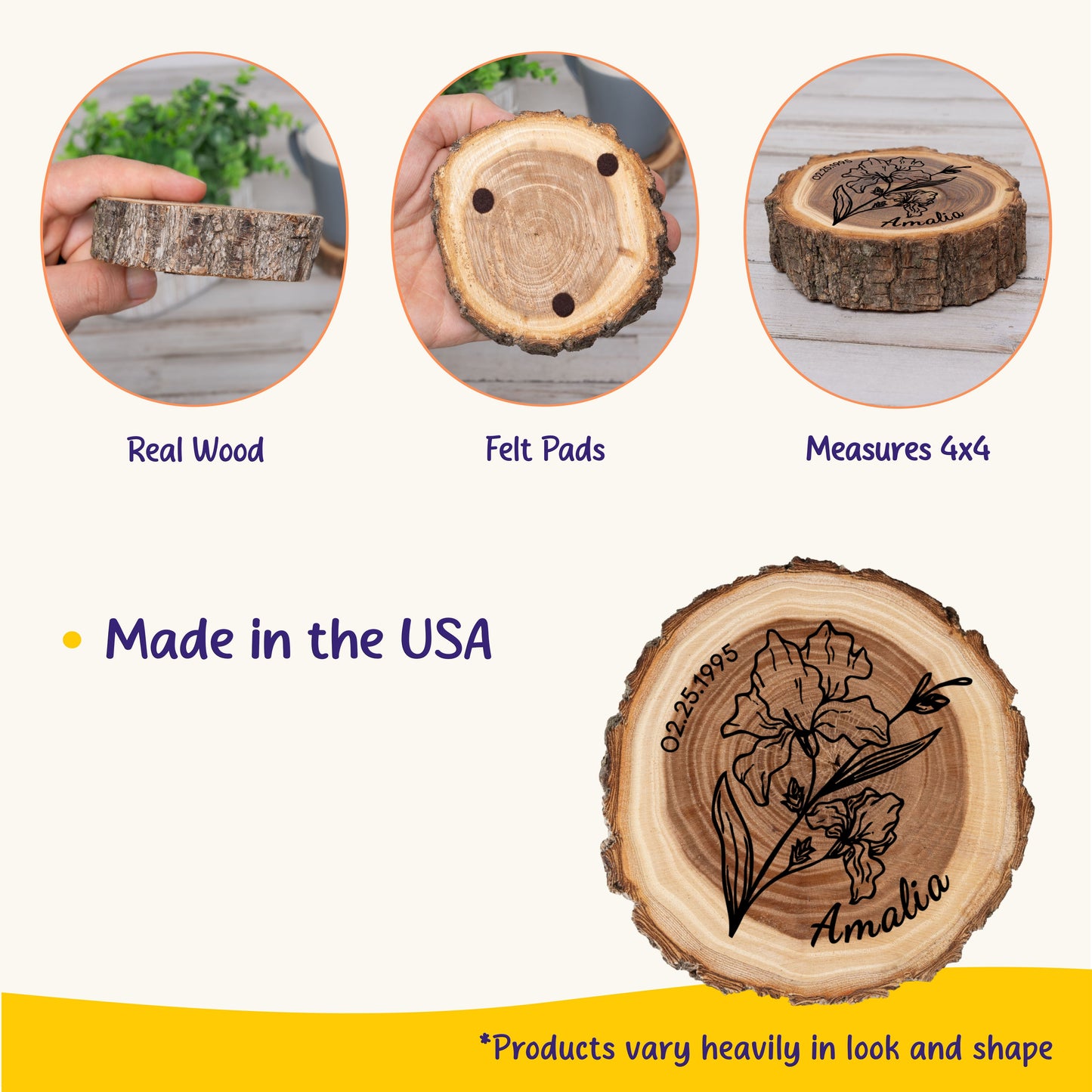 02.25.1995
Amalia

Real Wood

Felt Pads

Measures 4x4

• Made in the USA

02.25.1995
Amalia

*Products vary heavily in look and shape