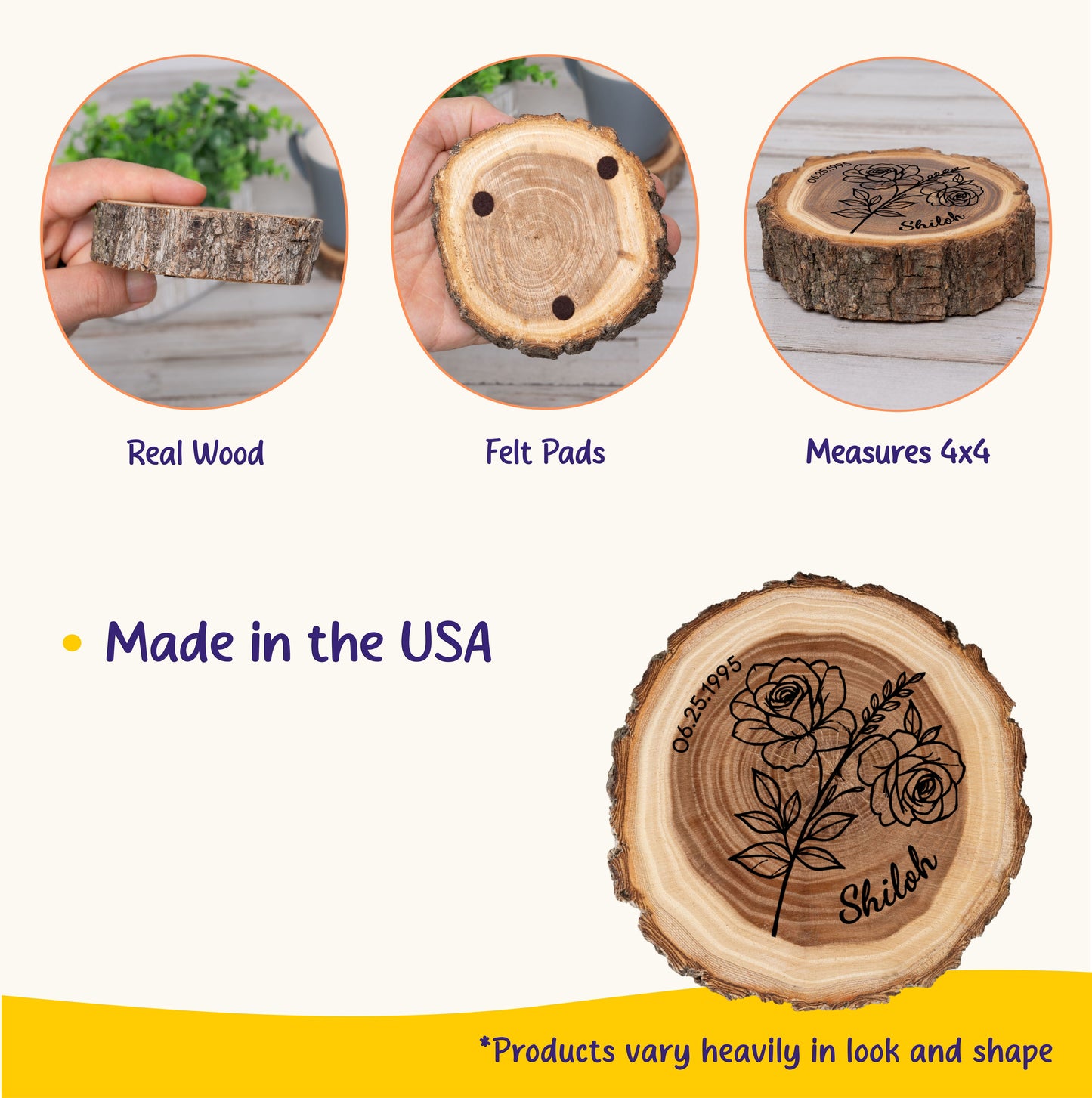 06.25.1995
Shiloh

Real Wood

Felt Pads

Measures 4x4

• Made in the USA

06.25.1995
Shiloh

*Products vary heavily in look and shape