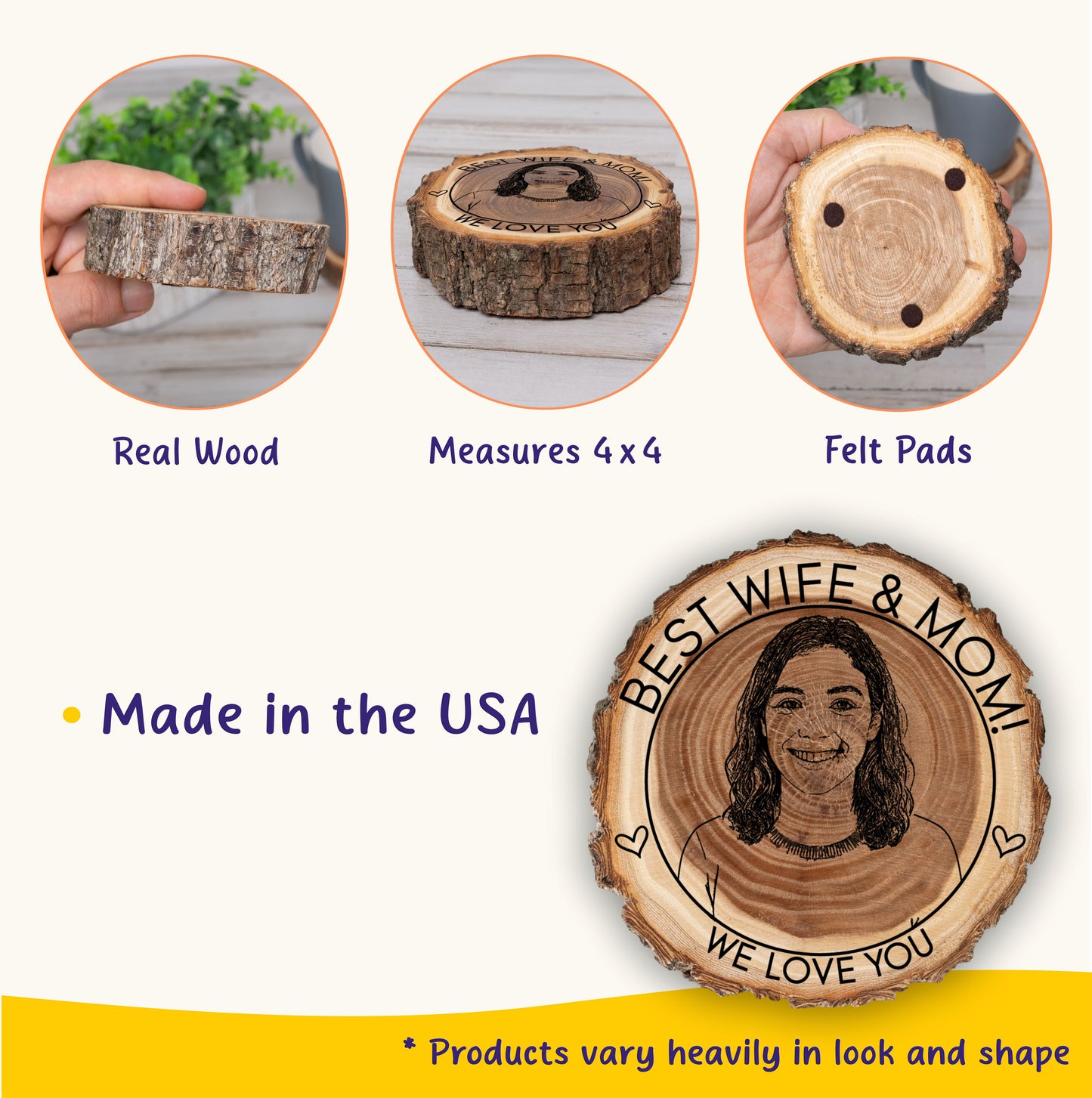 BEST WIFE & MOM!
WE LOVE YOU

Real Wood

Measures 4 x 4

Felt Pads

• Made in the USA

BEST WIFE & MOM!
WE LOVE YOU

* Products vary heavily in look and shape