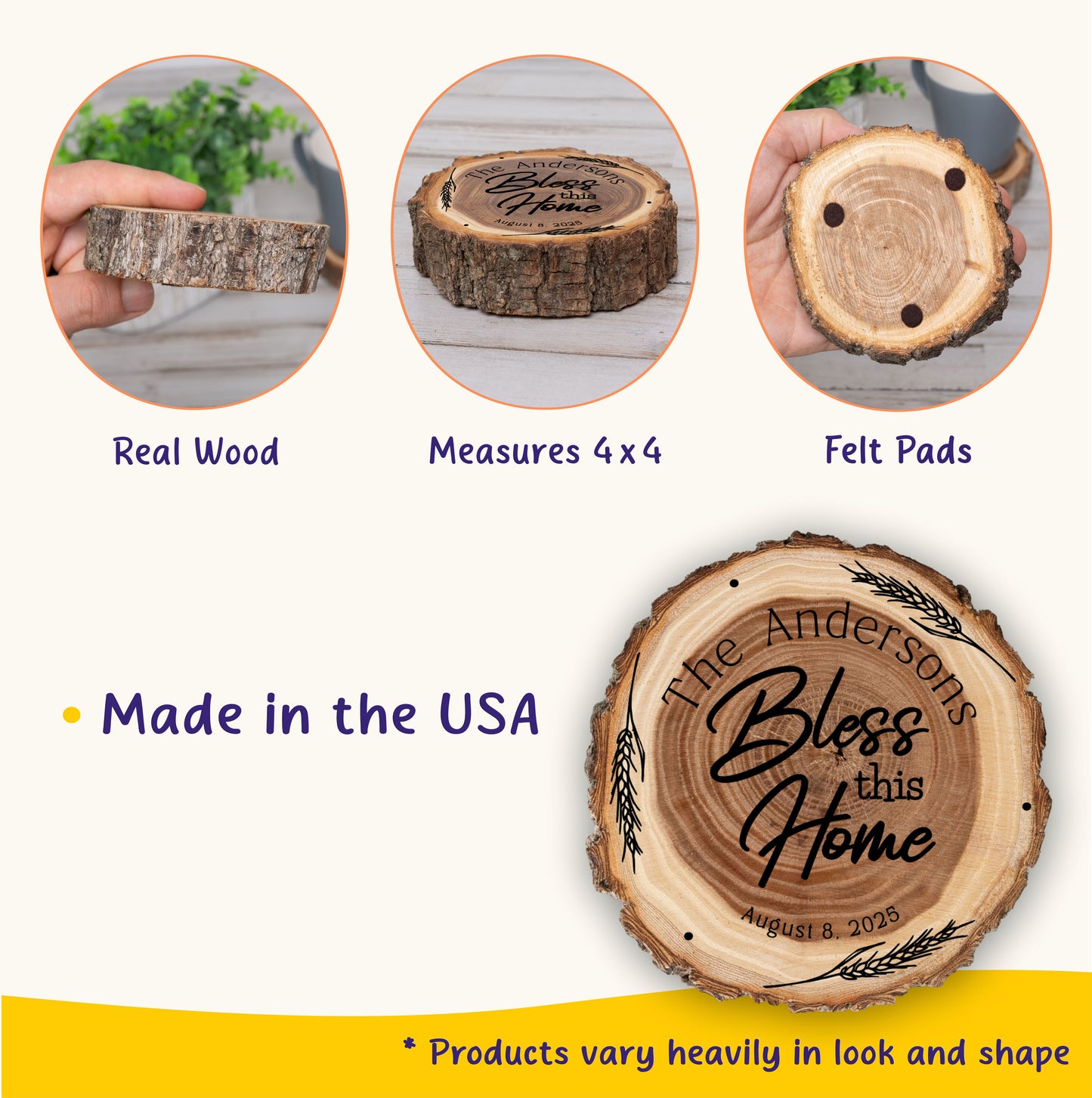 The Andersons
Bless this Home
August 8, 2025

Real Wood

Measures 4 x 4

Felt Pads

• Made in the USA

The Andersons
Bless this Home
August 8, 2025

* Products vary heavily in look and shape