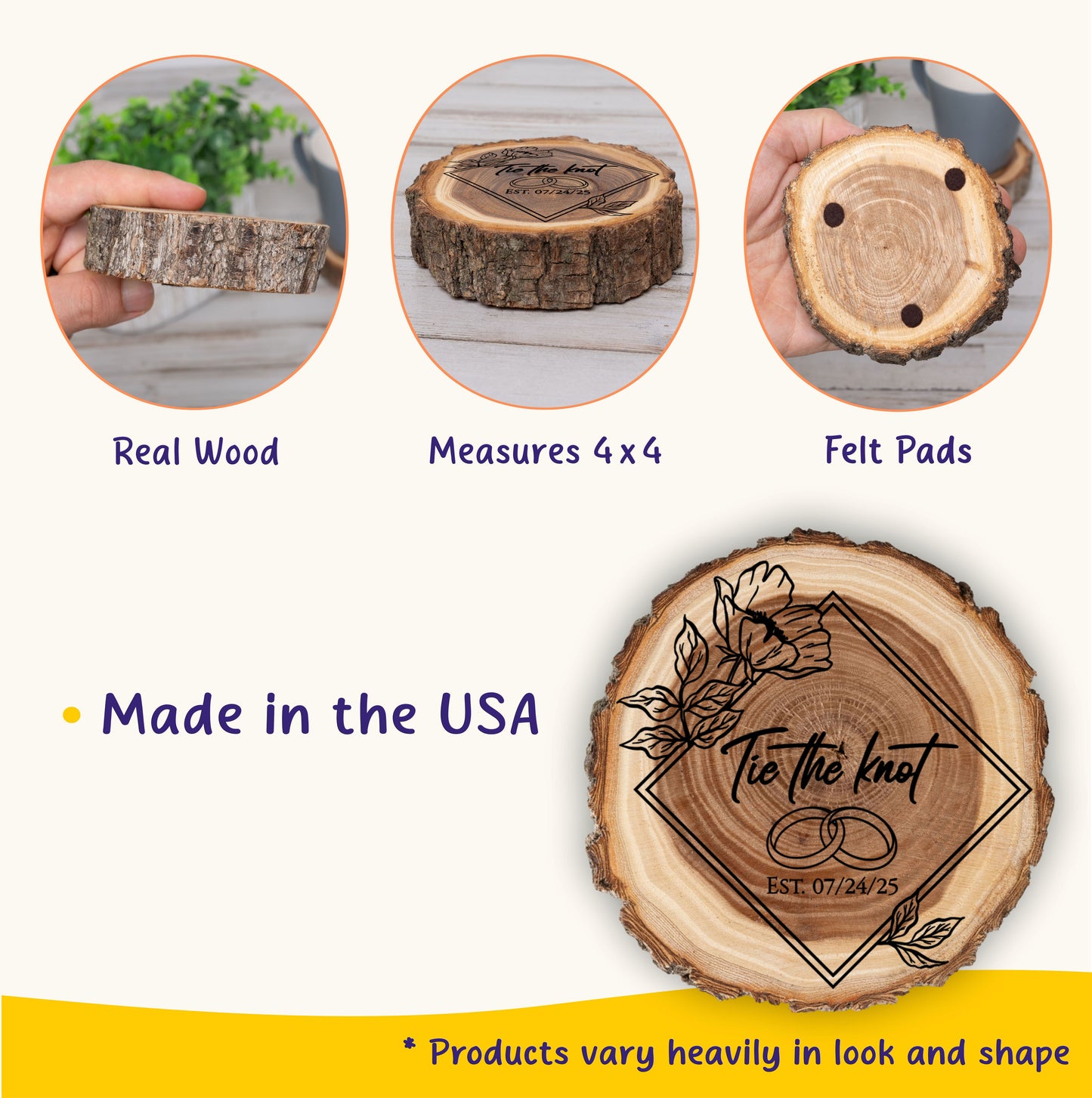 Tie the knot
EST. 07/24/25

Real Wood

Measures 4 x 4

Felt Pads

• Made in the USA

Tie the knot
EST. 07/24/25

* Products vary heavily in look and shape