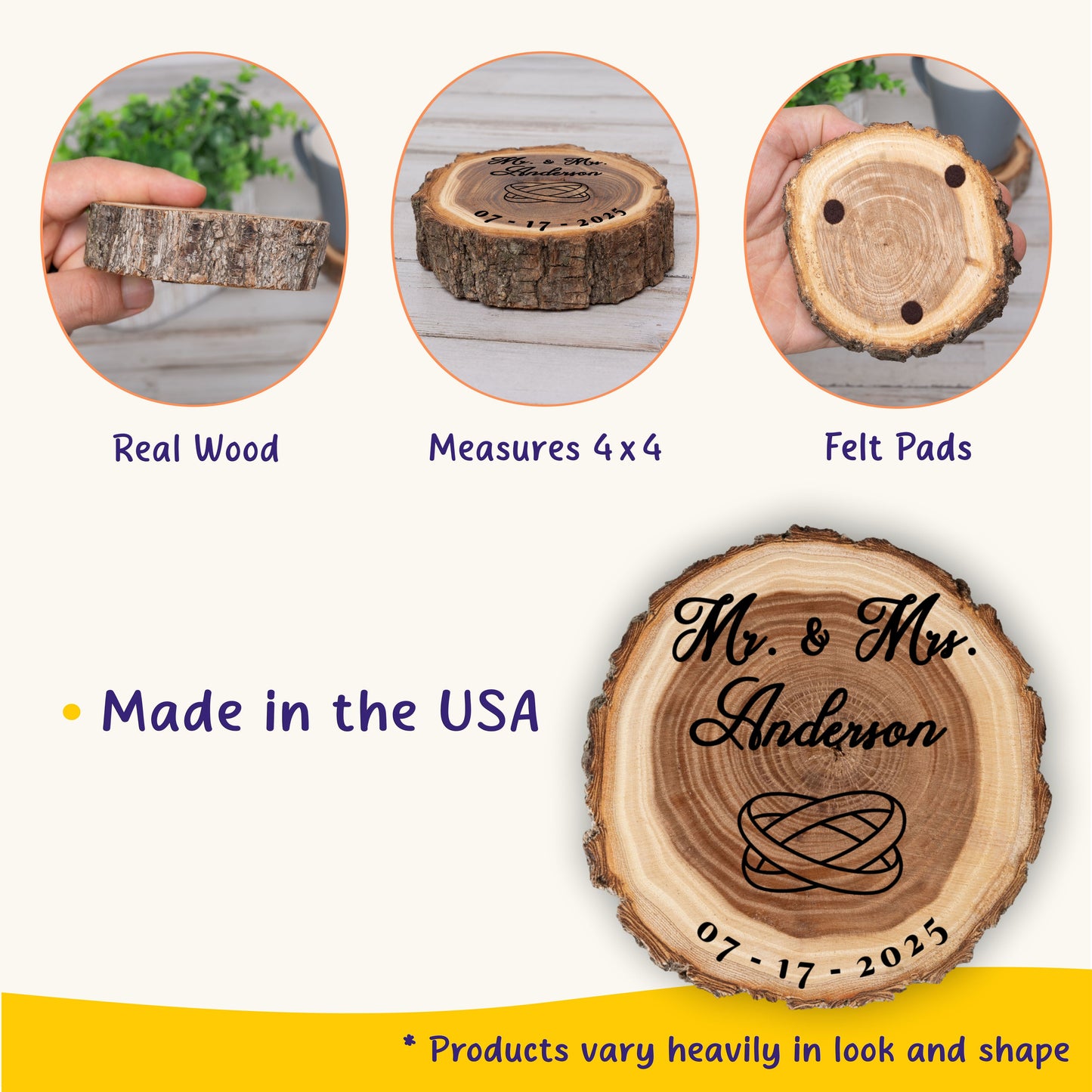 Mr. & Mrs.
Anderson
07 - 17 - 2025

Real Wood

Measures 4 x 4

Felt Pads

• Made in the USA

Mr. & Mrs.
Anderson
07 - 17 - 2025

* Products vary heavily in look and shape