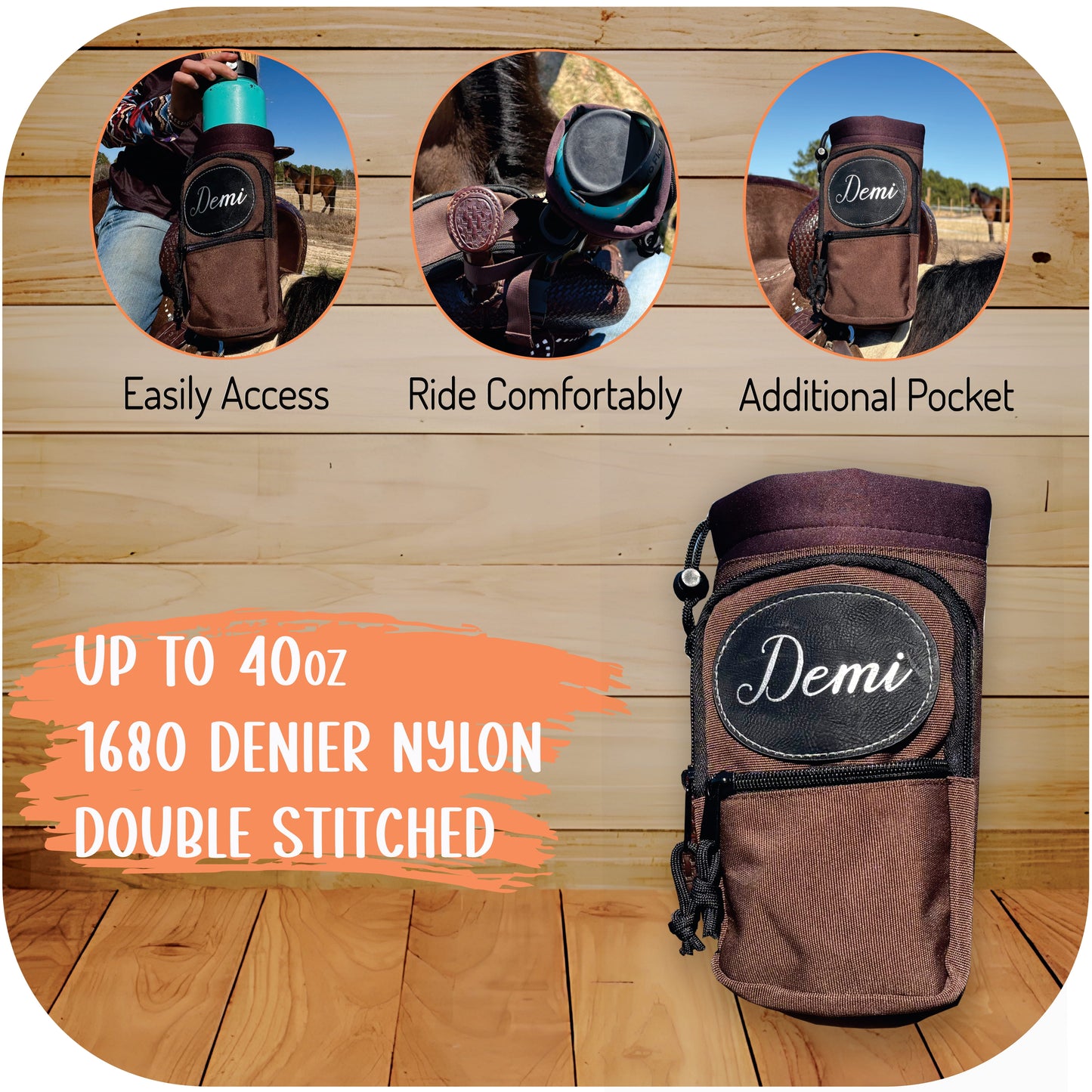 Demi

Demi

Easily Access

Ride Comfortably

Additional Pocket

UP TO 40oz
1680 DENIER NYLON
DOUBLE STITCHED

Demi