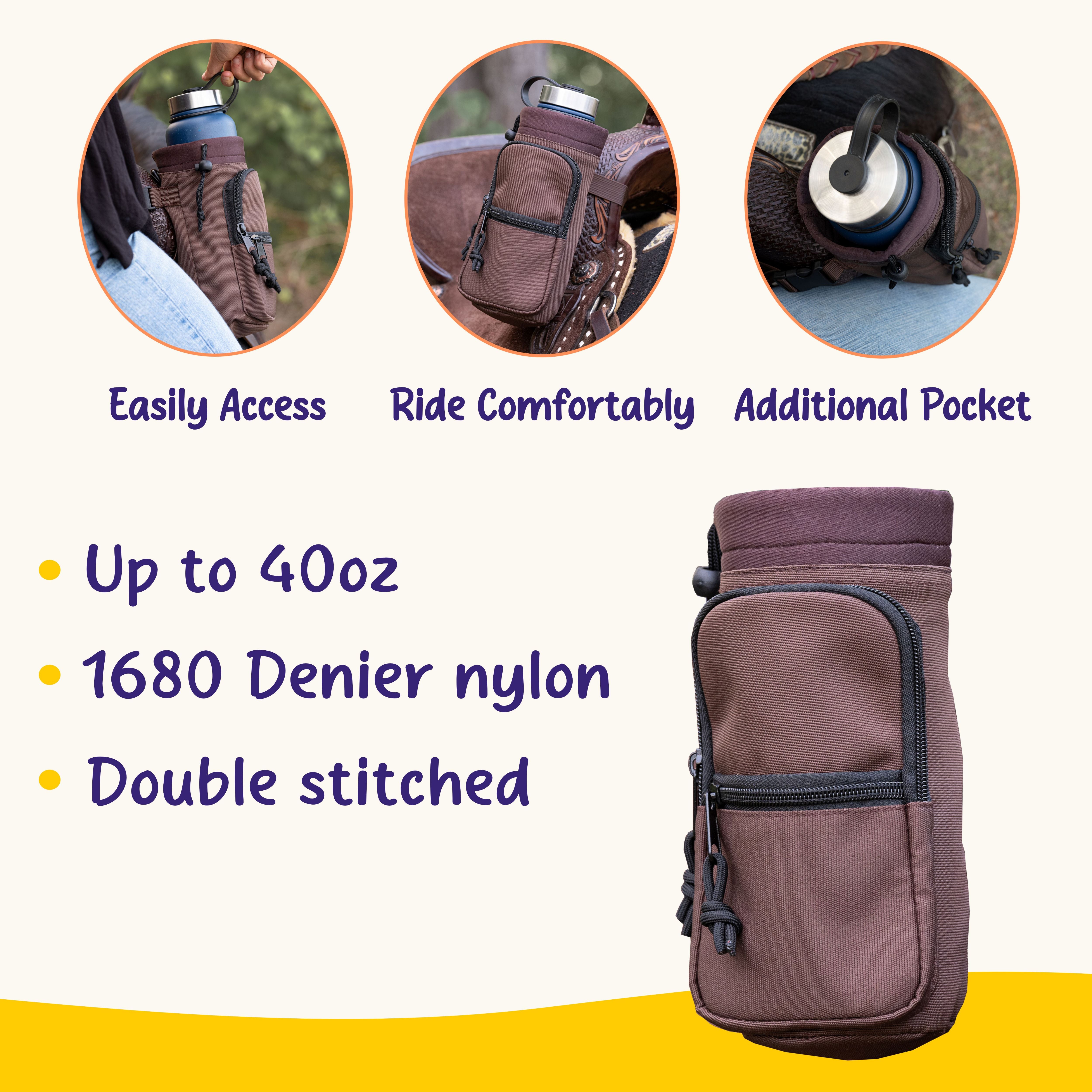 Easily Access

Ride Comfortably

Additional Pocket

• Up to 40oz
• 1680 Denier nylon
• Double stitched