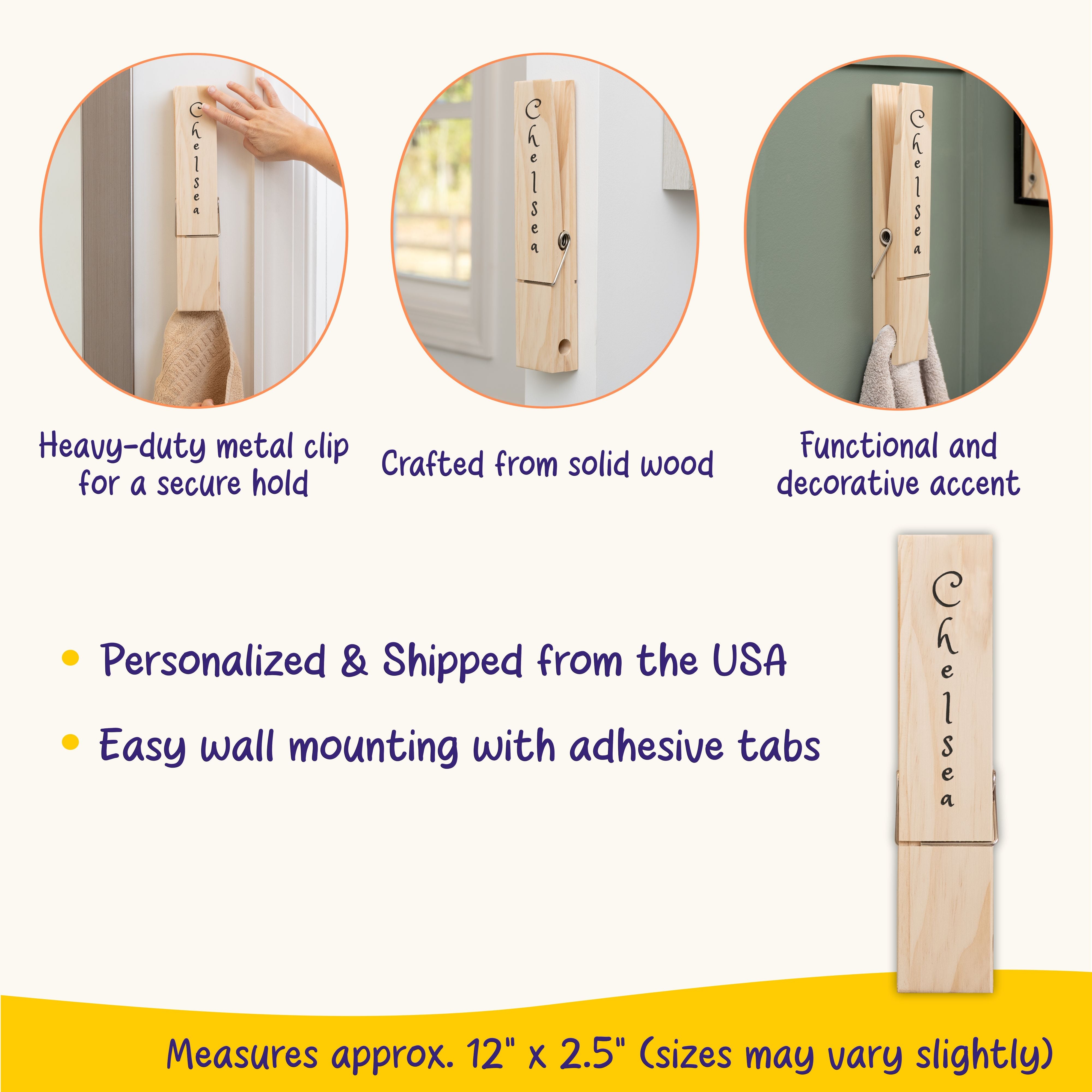 Chelsea

Chelsea

Chelsea

Heavy-duty metal clip for a secure hold

Crafted from solid wood

Functional and decorative accent

• Personalized & Shipped from the USA

• Easy wall mounting with adhesive tabs

Chelsea

Measures approx. 12" x 2.5" (sizes may vary slightly)