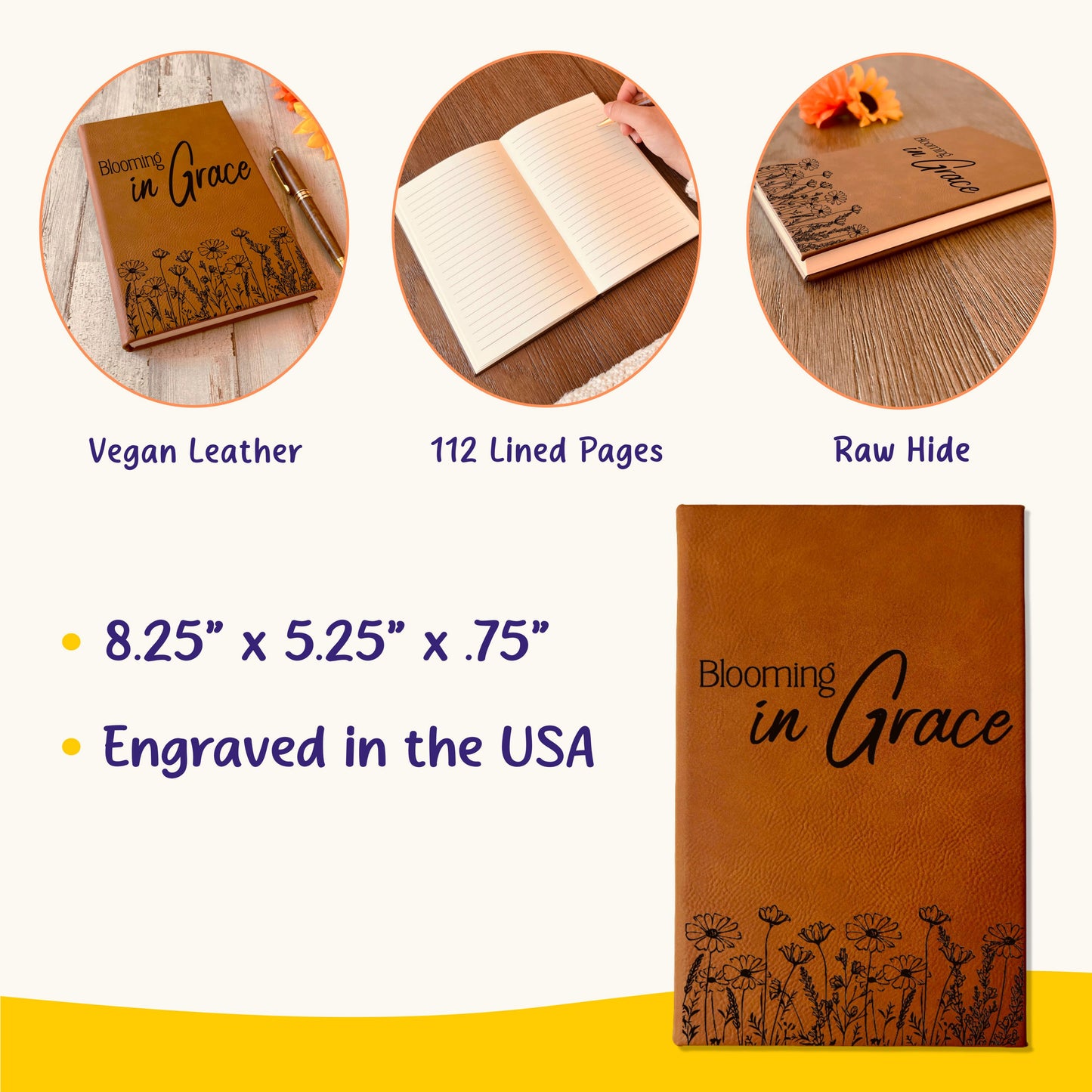 Blooming in Grace

Blooming in Grace

Vegan Leather

112 Lined Pages

Raw Hide

• 8.25” x 5.25” x .75”

• Engraved in the USA

Blooming in Grace