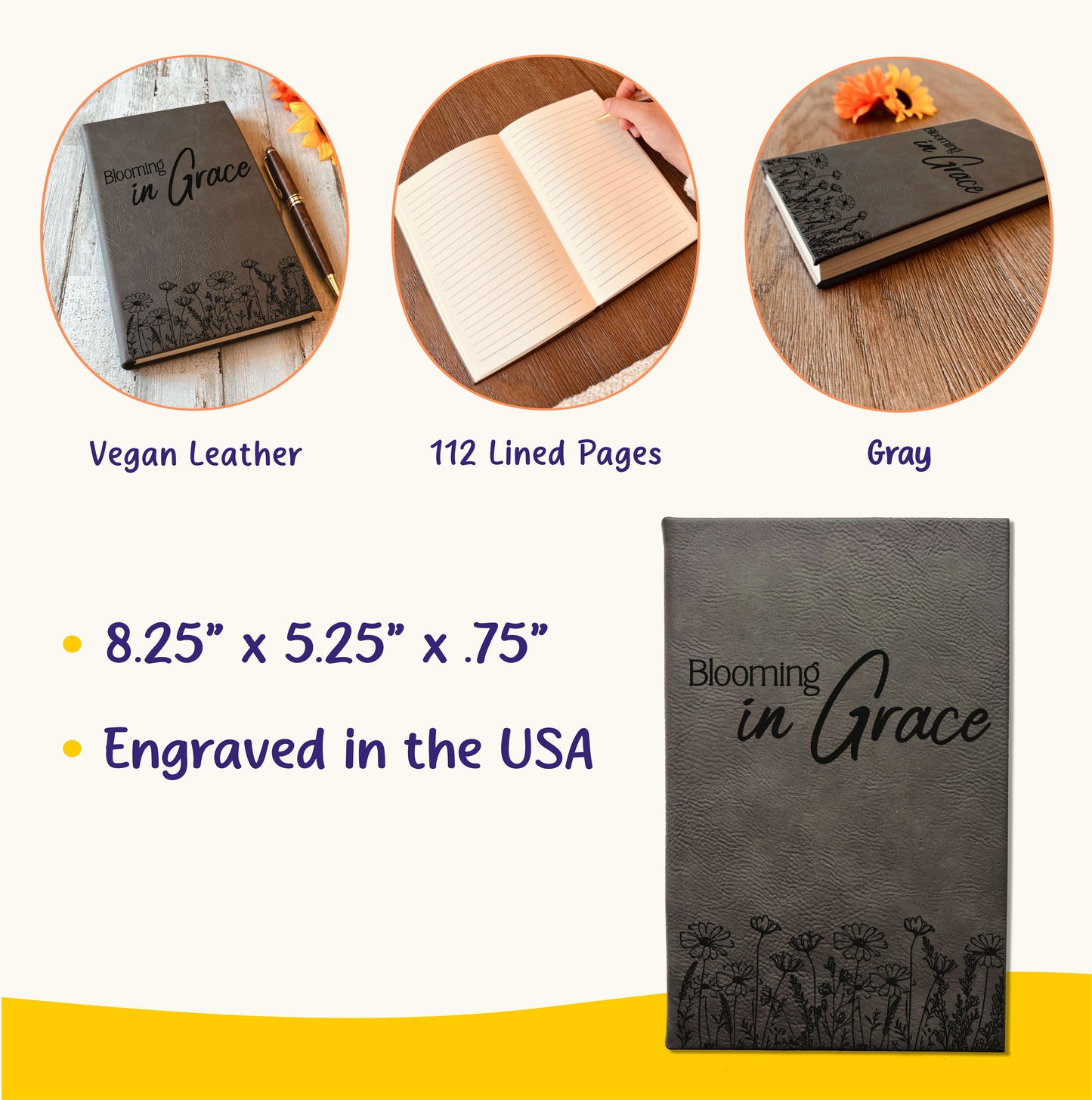 Blooming in Grace

Blooming in Grace

Vegan Leather

112 Lined Pages

Gray

• 8.25” x 5.25” x .75”

• Engraved in the USA

Blooming in Grace