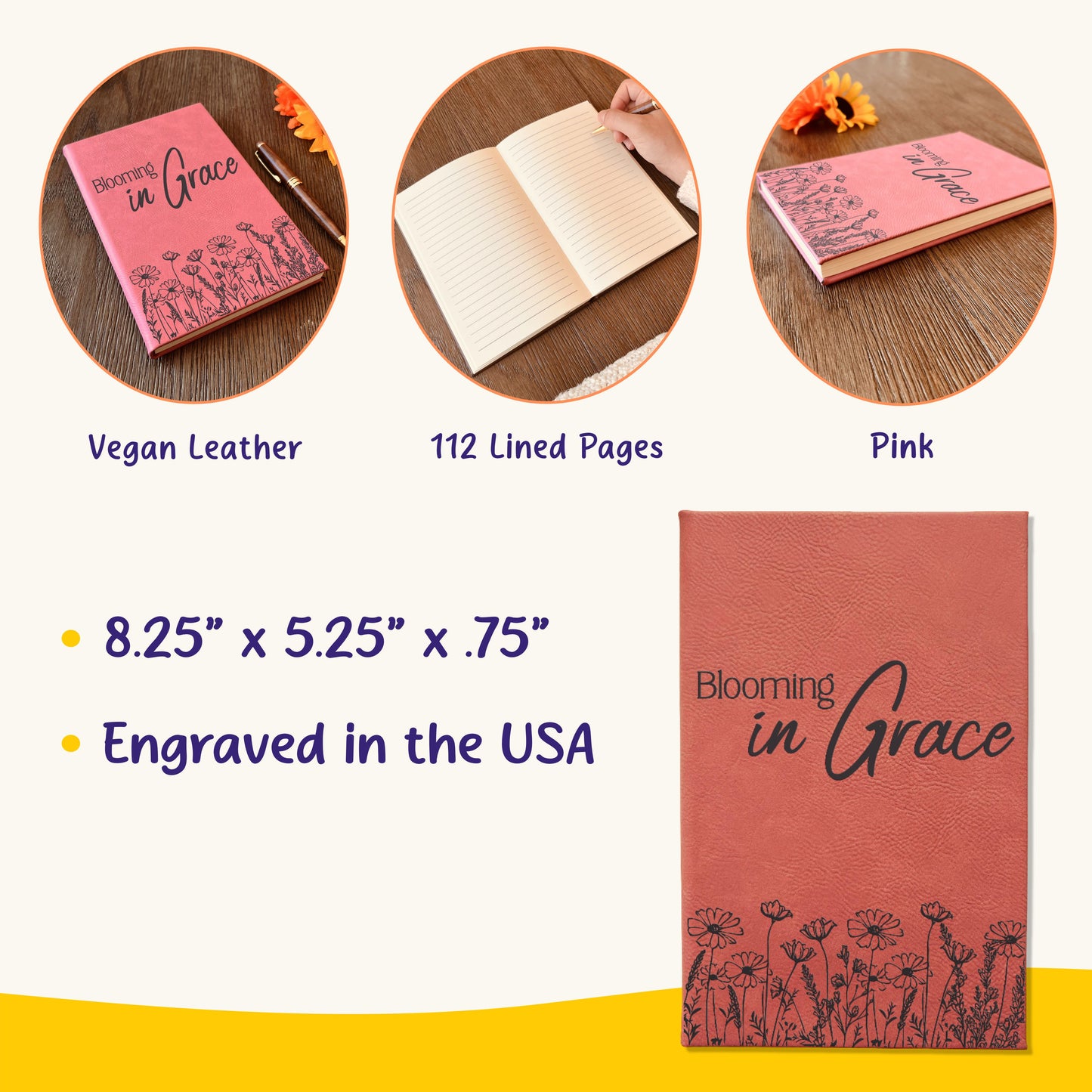 Blooming in Grace

Blooming in Grace

Vegan Leather

112 Lined Pages

Pink

• 8.25” x 5.25” x .75”

• Engraved in the USA

Blooming in Grace