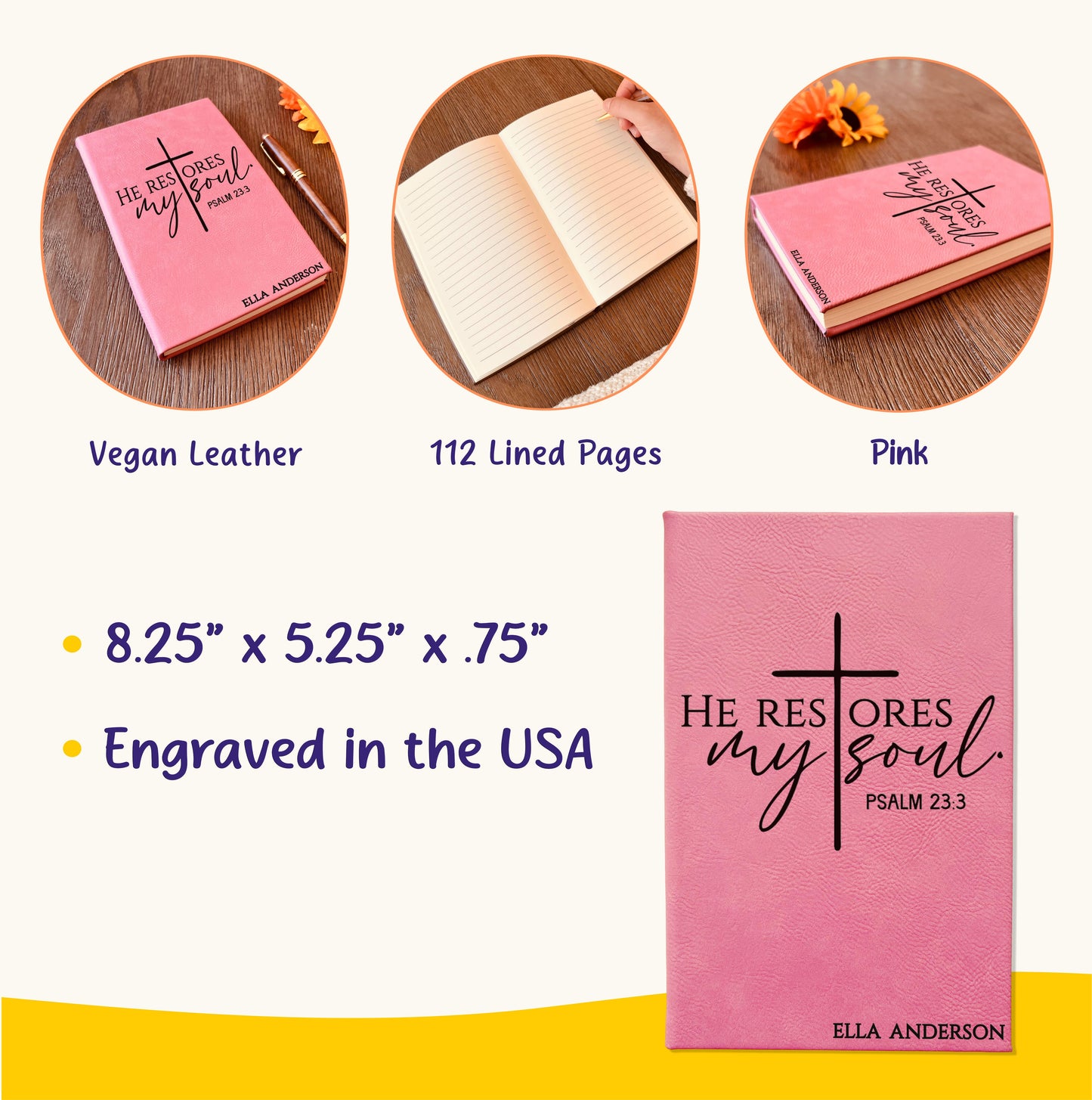 HE RESTORES my soul. PSALM 23:3

ELLA ANDERSON

HE RESTORES my soul. PSALM 23:3

ELLA ANDERSON

Vegan Leather

112 Lined Pages

Pink

• 8.25” x 5.25” x .75”

• Engraved in the USA

HE RESTORES my soul. PSALM 23:3

ELLA ANDERSON