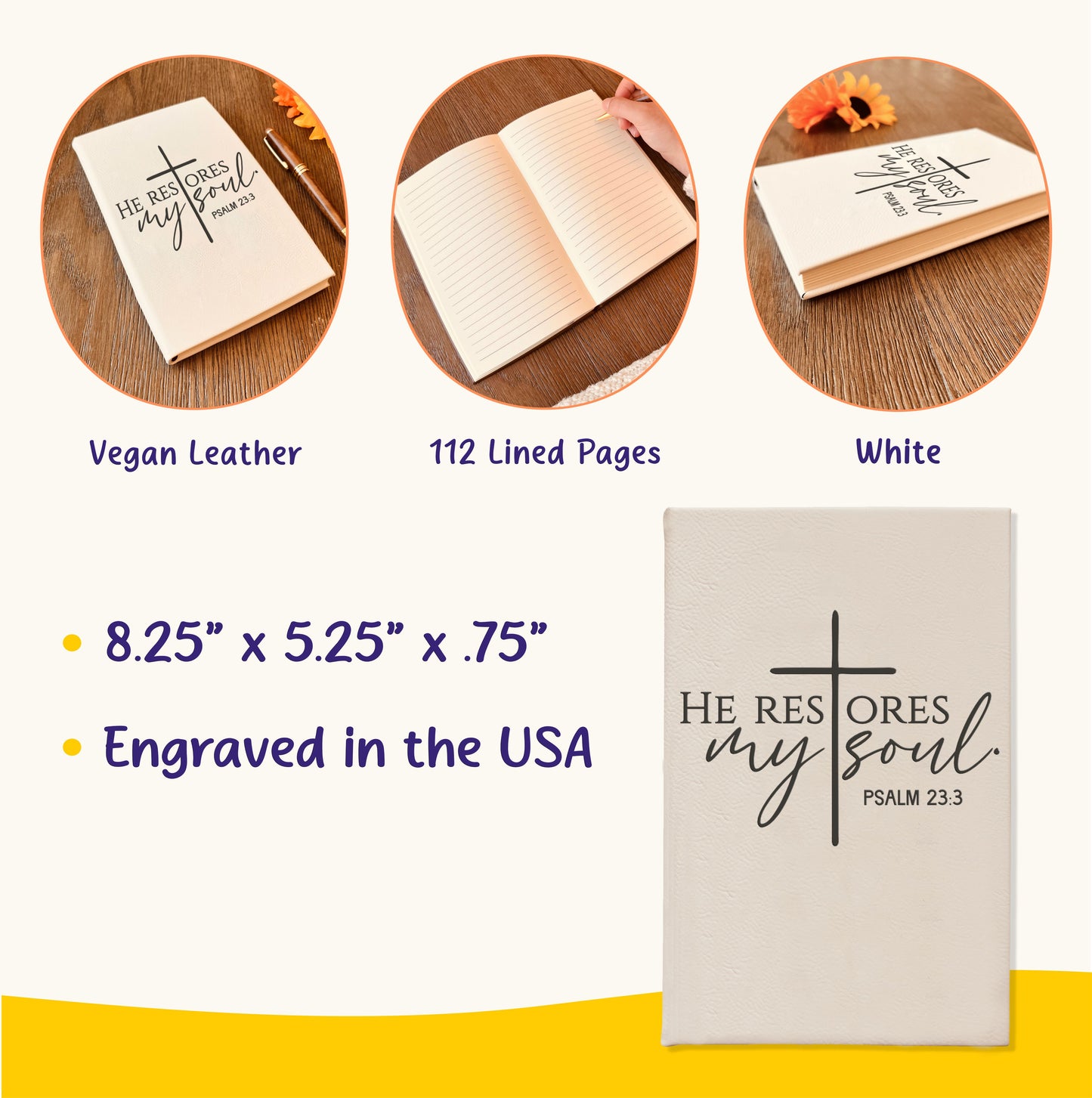 HE RESTORES my soul. PSALM 23:3

HE RESTORES my soul. PSALM 23:3

Vegan Leather

112 Lined Pages

White

• 8.25” x 5.25” x .75”

• Engraved in the USA

HE RESTORES my soul. PSALM 23:3