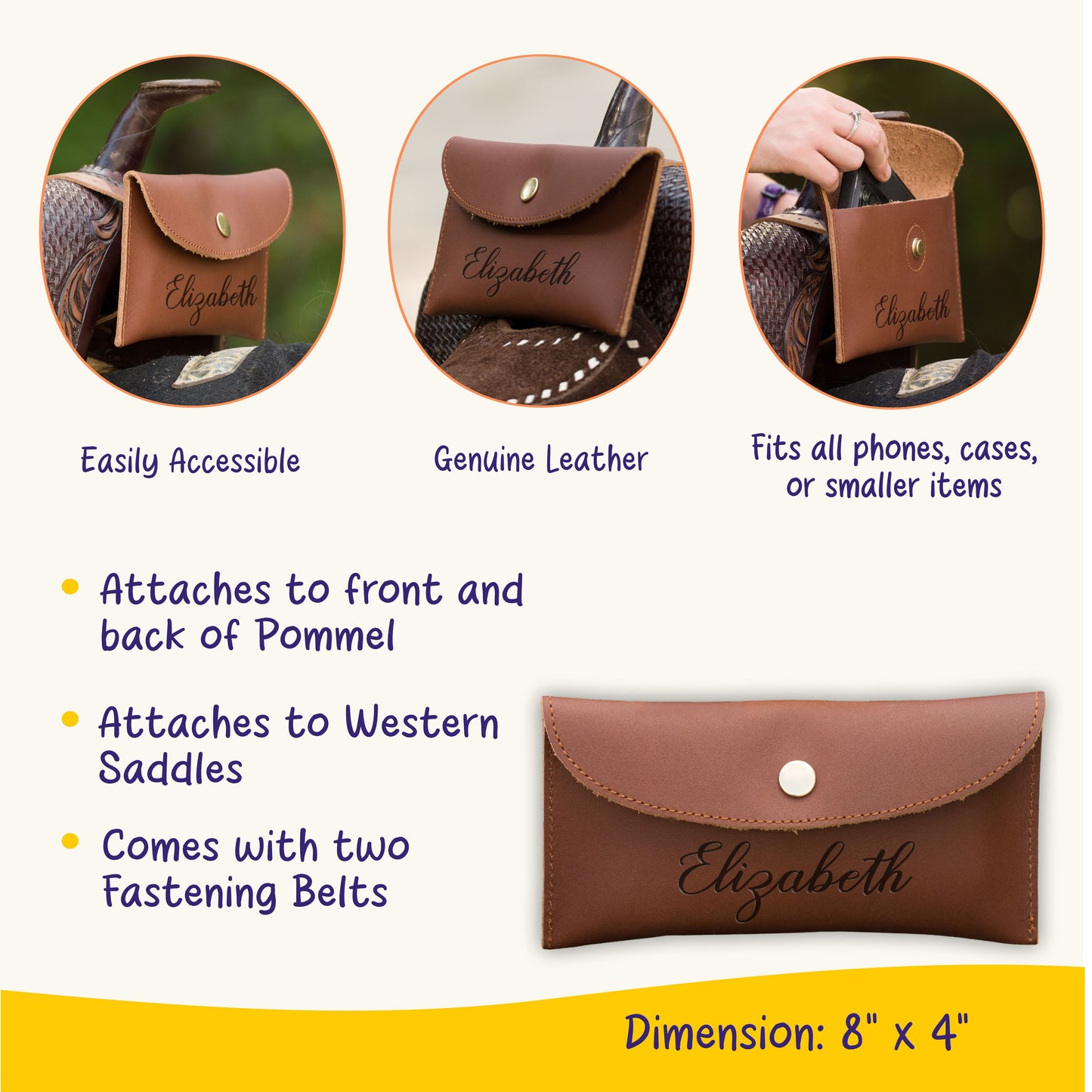 Elizabeth

Elizabeth

Elizabeth

Easily Accessible

Genuine Leather

Fits all phones, cases, or smaller items

• Attaches to front and back of Pommel

• Attaches to Western Saddles

• Comes with two Fastening Belts

Elizabeth

Dimension: 8" x 4"