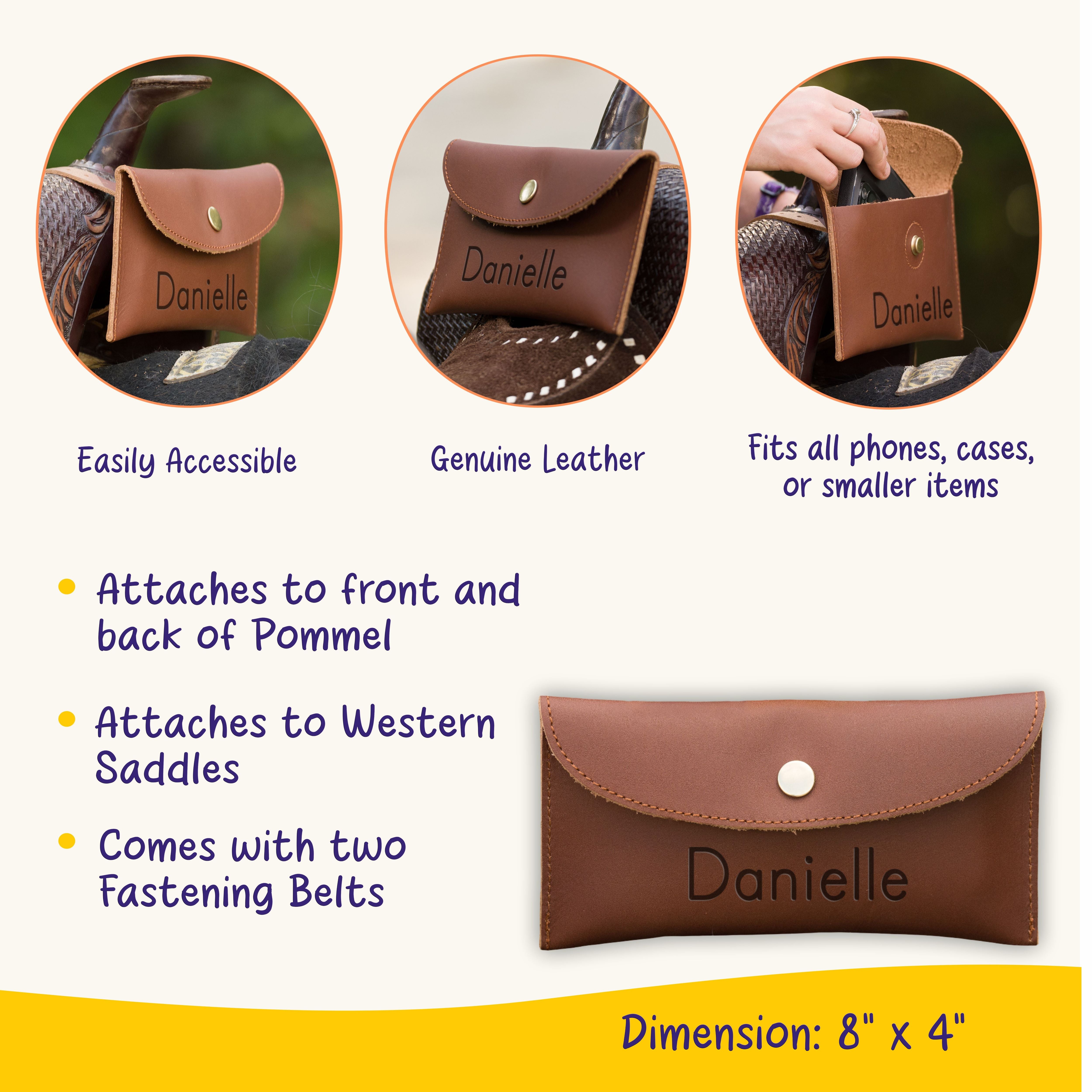 Danielle

Danielle

Danielle

Easily Accessible

Genuine Leather

Fits all phones, cases, or smaller items

• Attaches to front and back of Pommel

• Attaches to Western Saddles

• Comes with two Fastening Belts

Danielle

Dimension: 8" x 4"