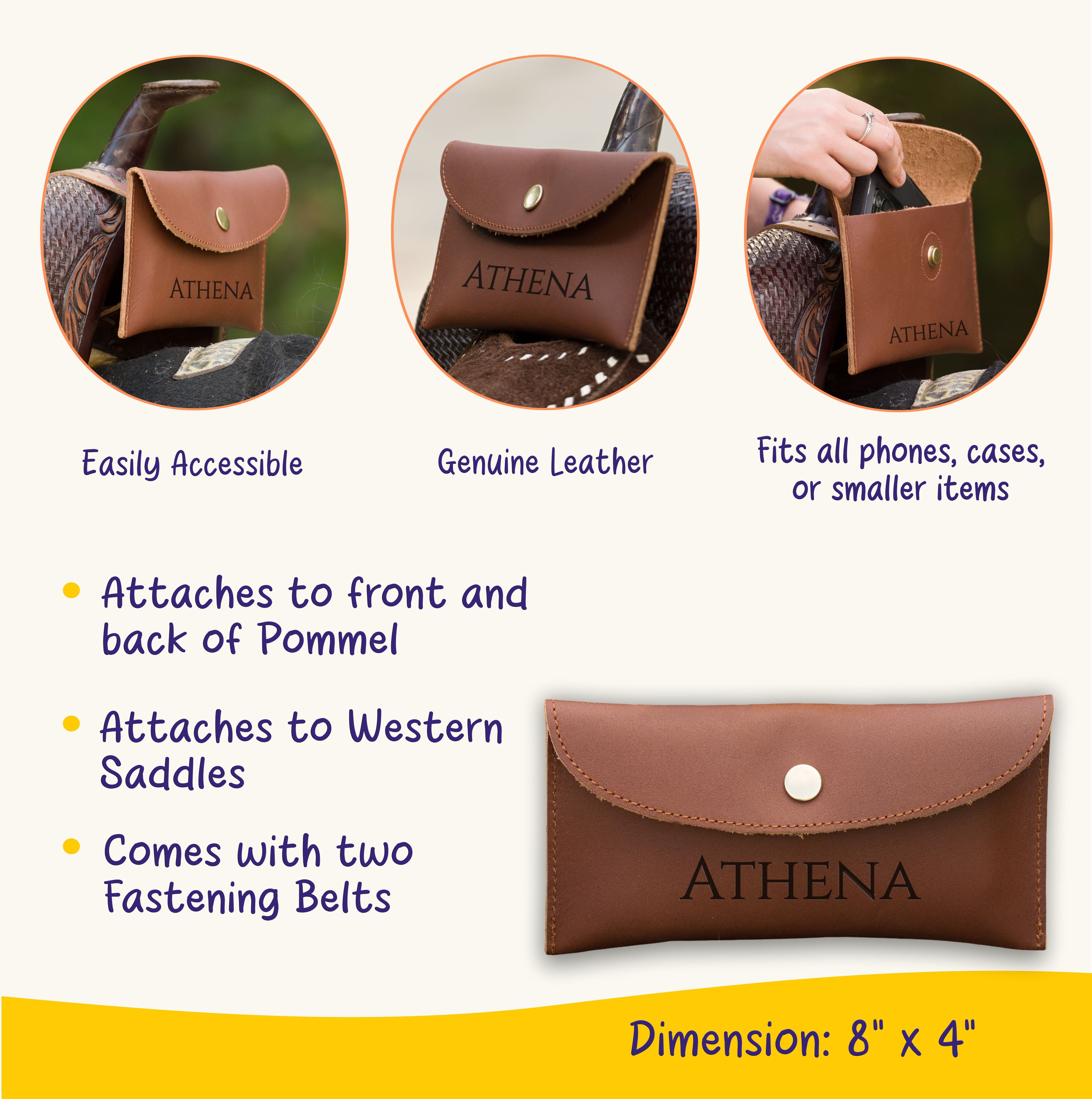 ATHENA

ATHENA

ATHENA

Easily Accessible

Genuine Leather

Fits all phones, cases, or smaller items

• Attaches to front and back of Pommel

• Attaches to Western Saddles

• Comes with two Fastening Belts

ATHENA

Dimension: 8" x 4"