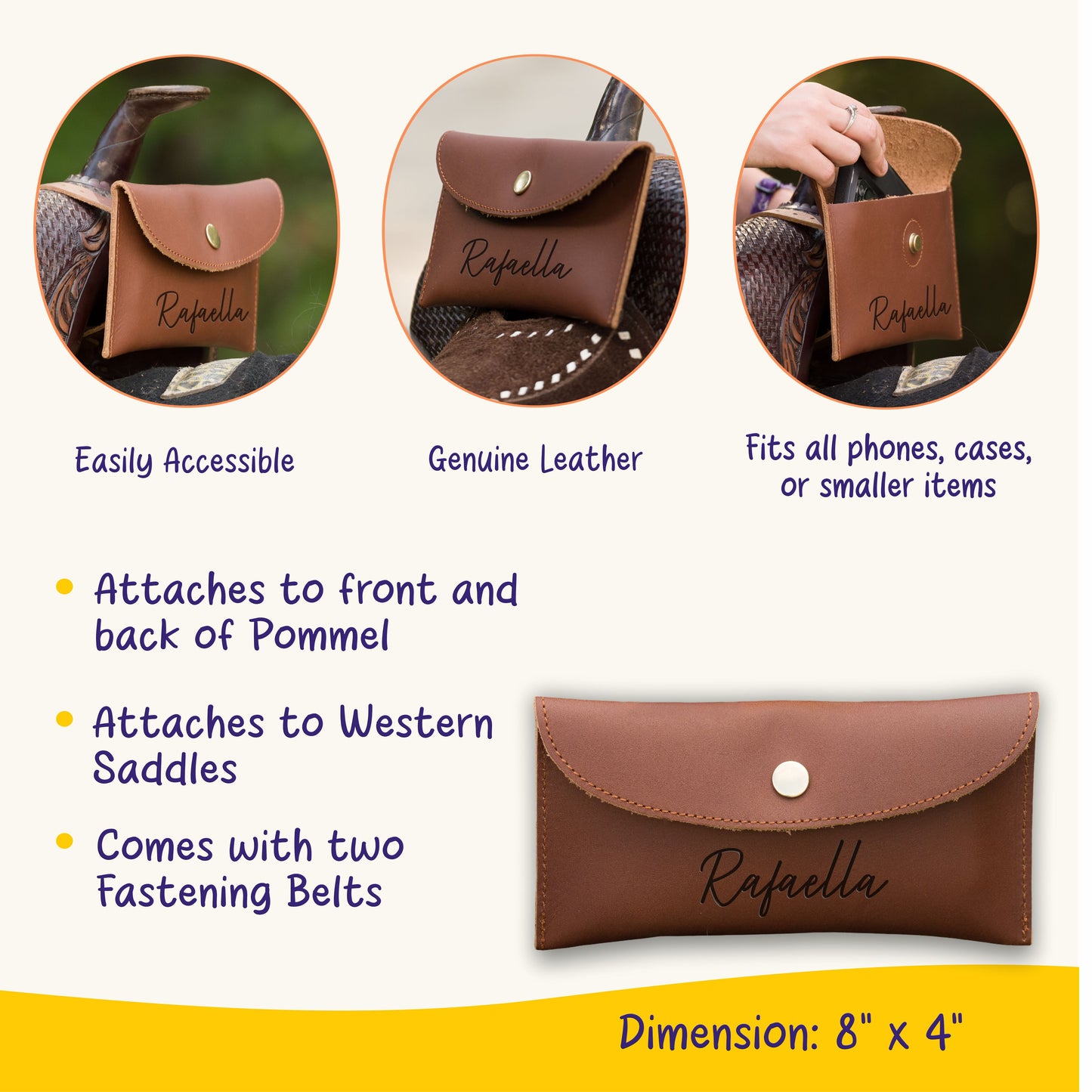 Rafaella

Rafaella

Rafaella

Easily Accessible

Genuine Leather

Fits all phones, cases, or smaller items

• Attaches to front and back of Pommel

• Attaches to Western Saddles

• Comes with two Fastening Belts

Rafaella

Dimension: 8" x 4"