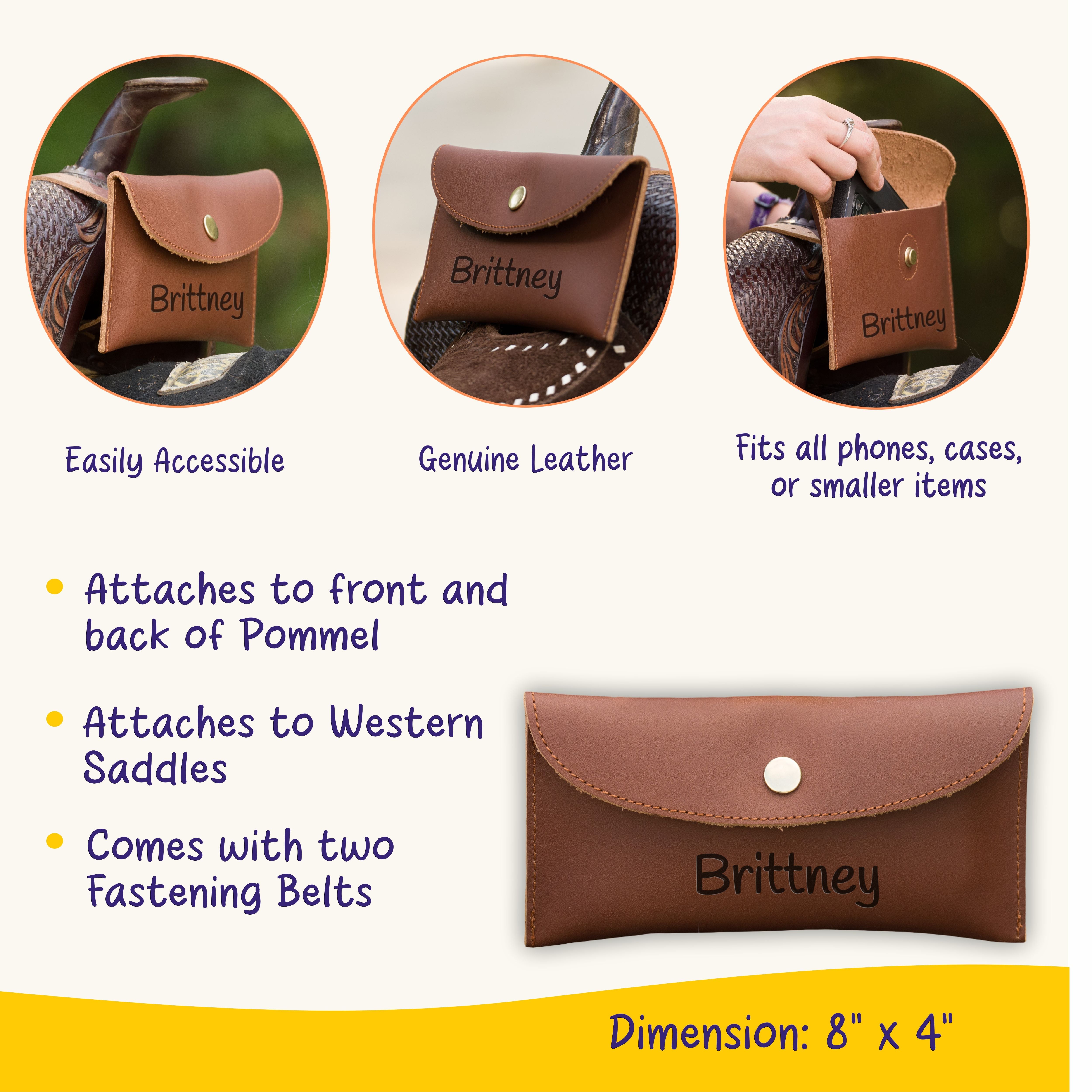 Brittney

Brittney

Brittney

Easily Accessible

Genuine Leather

Fits all phones, cases, or smaller items

• Attaches to front and back of Pommel

• Attaches to Western Saddles

• Comes with two Fastening Belts

Brittney

Dimension: 8" x 4"