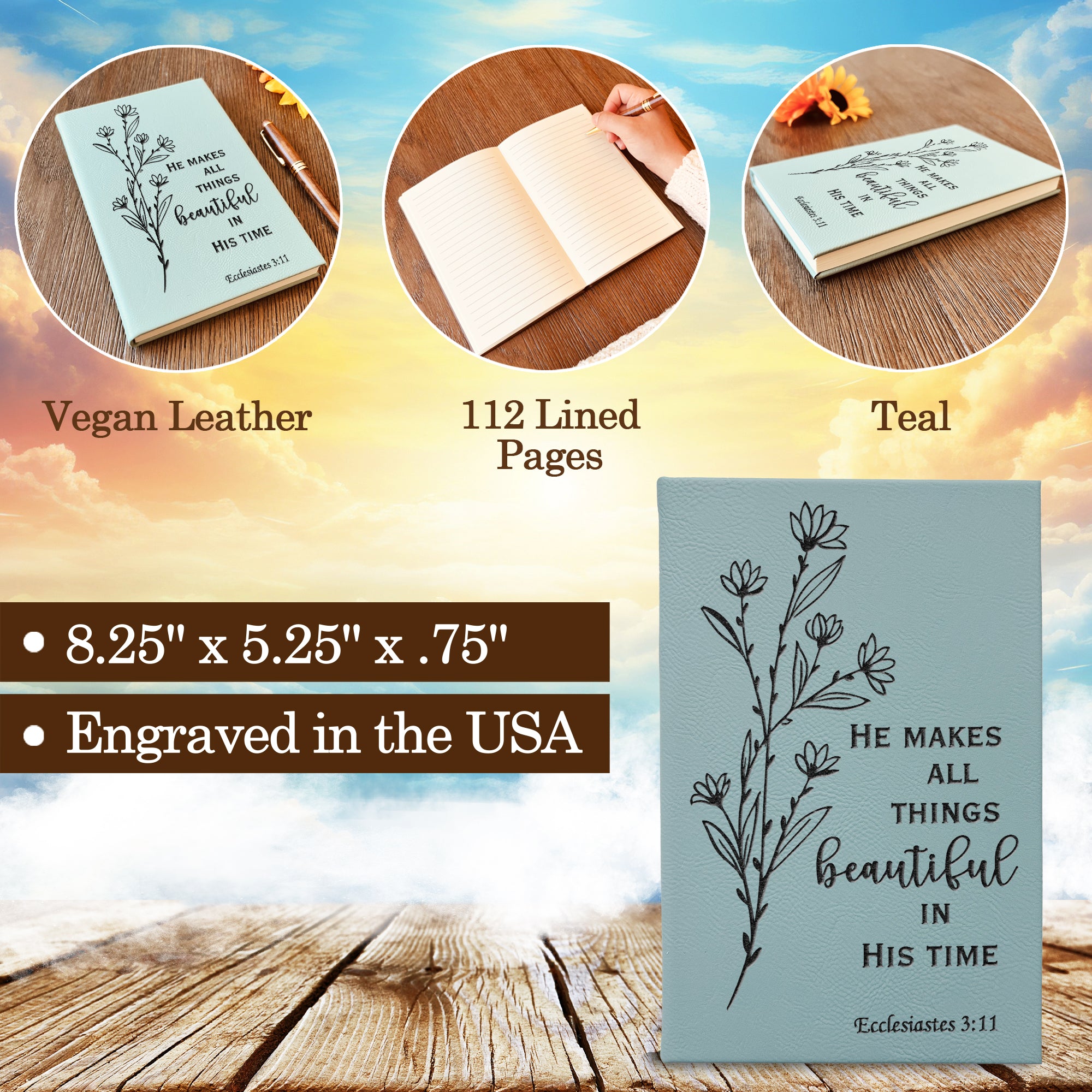 HE MAKES ALL THINGS beautiful IN HIS TIME
Ecclesiastes 3:11

HE MAKES ALL THINGS beautiful IN HIS TIME
Ecclesiastes 3:11

Vegan Leather

112 Lined Pages

Teal

• 8.25" x 5.25" x .75"

• Engraved in the USA

HE MAKES ALL THINGS beautiful IN HIS TIME
Ecclesiastes 3:11