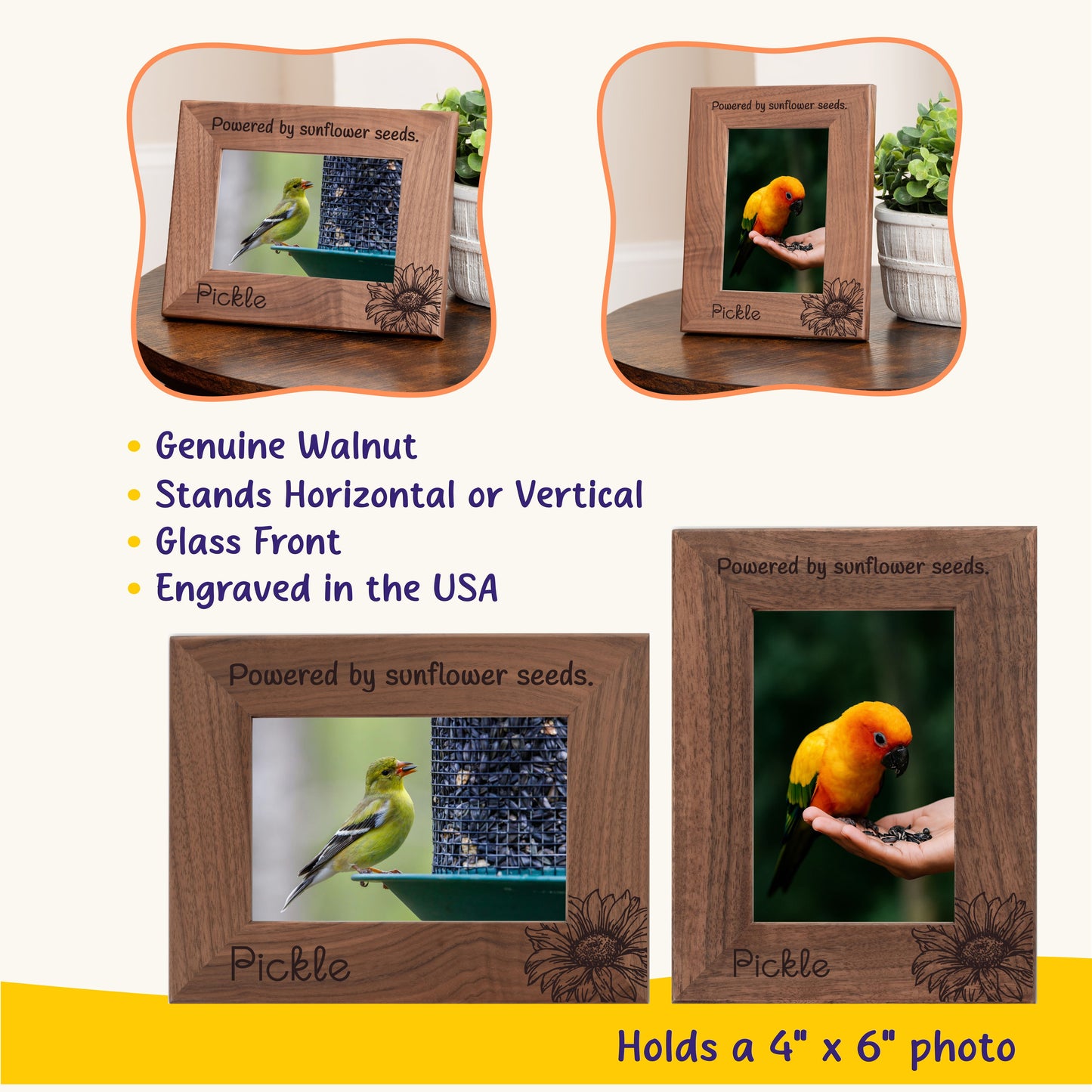 Powered by sunflower seeds.

Pickle

Powered by sunflower seeds.

Pickle

• Genuine Walnut
• Stands Horizontal or Vertical
• Glass Front
• Engraved in the USA

Powered by sunflower seeds.

Pickle

Powered by sunflower seeds.

Pickle

Holds a 4" x 6" photo