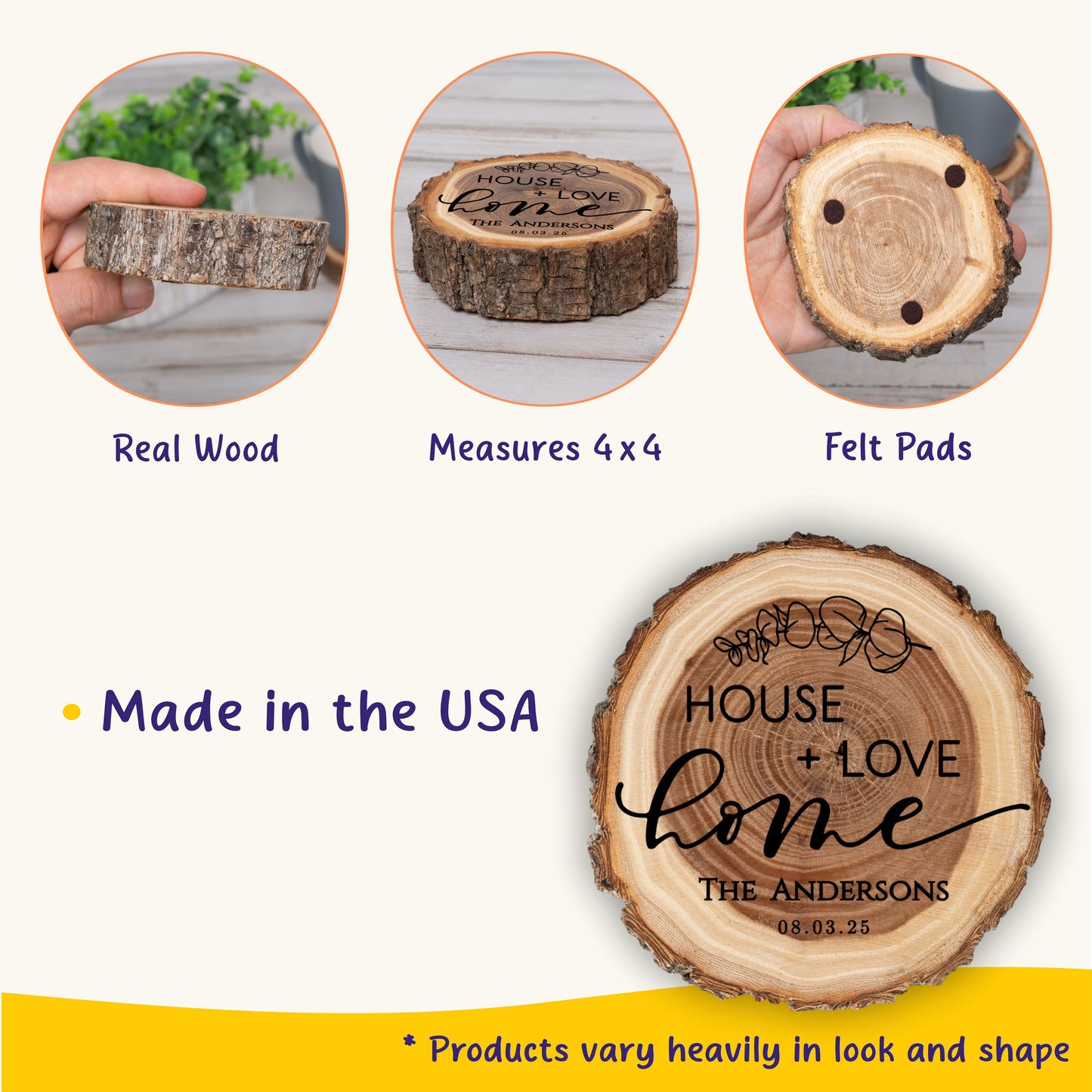 HOUSE
+ LOVE
home
THE ANDERSONS
08.03.25

Real Wood

Measures 4 x 4

Felt Pads

• Made in the USA

HOUSE
+ LOVE
home
THE ANDERSONS
08.03.25

* Products vary heavily in look and shape